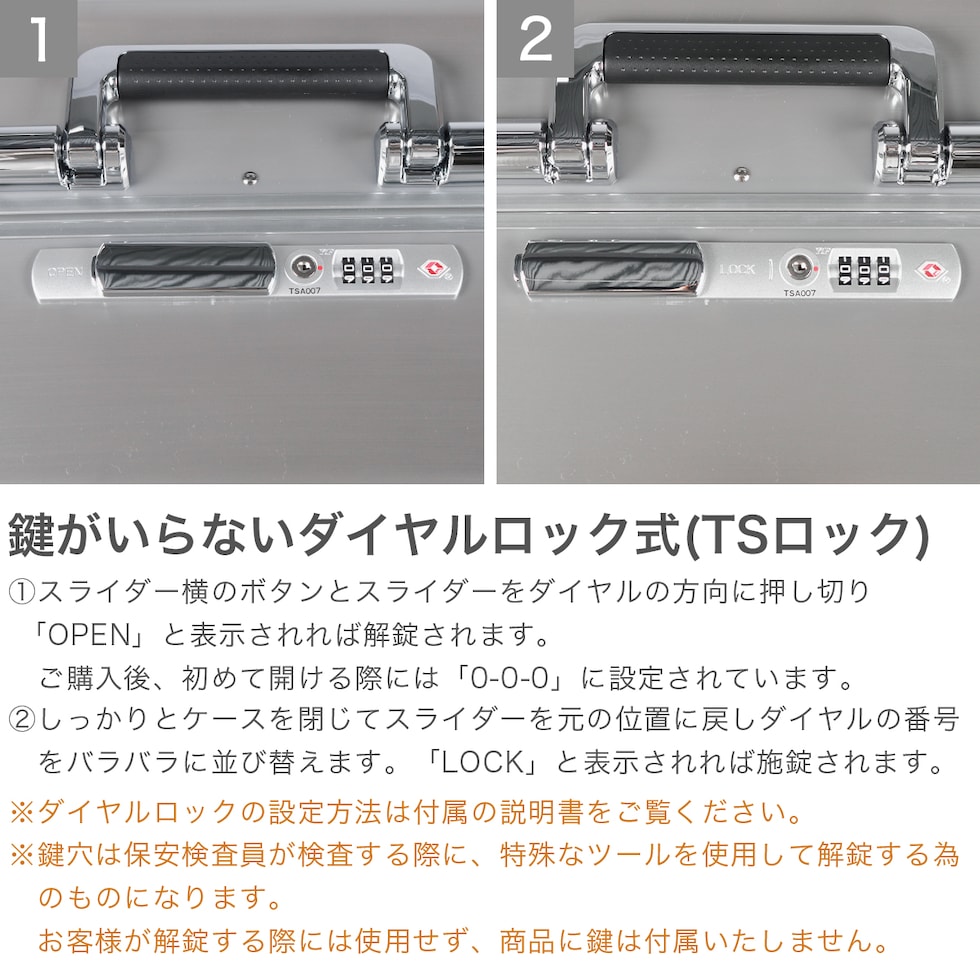 1

OPEN

TSA007

2

LOCK

TSA007

鍵がいらないダイヤルロック式(TSロック)

①スライダー横のボタンとスライダーをダイヤルの方向に押し切り「OPEN」と表示されれば解錠されます。
ご購入後、初めて開ける際には「0-0-0」に設定されています。

②しっかりとケースを閉じてスライダーを元の位置に戻しダイヤルの番号をバラバラに並び替えます。「LOCK」と表示されれば施錠されます。

※ダイヤルロックの設定方法は付属の説明書をご覧ください。

※鍵穴は保安検査員が検査する際に、特殊なツールを使用して解錠する為のものになります。
お客様が解錠する際には使用せず、商品に鍵は付属いたしません。