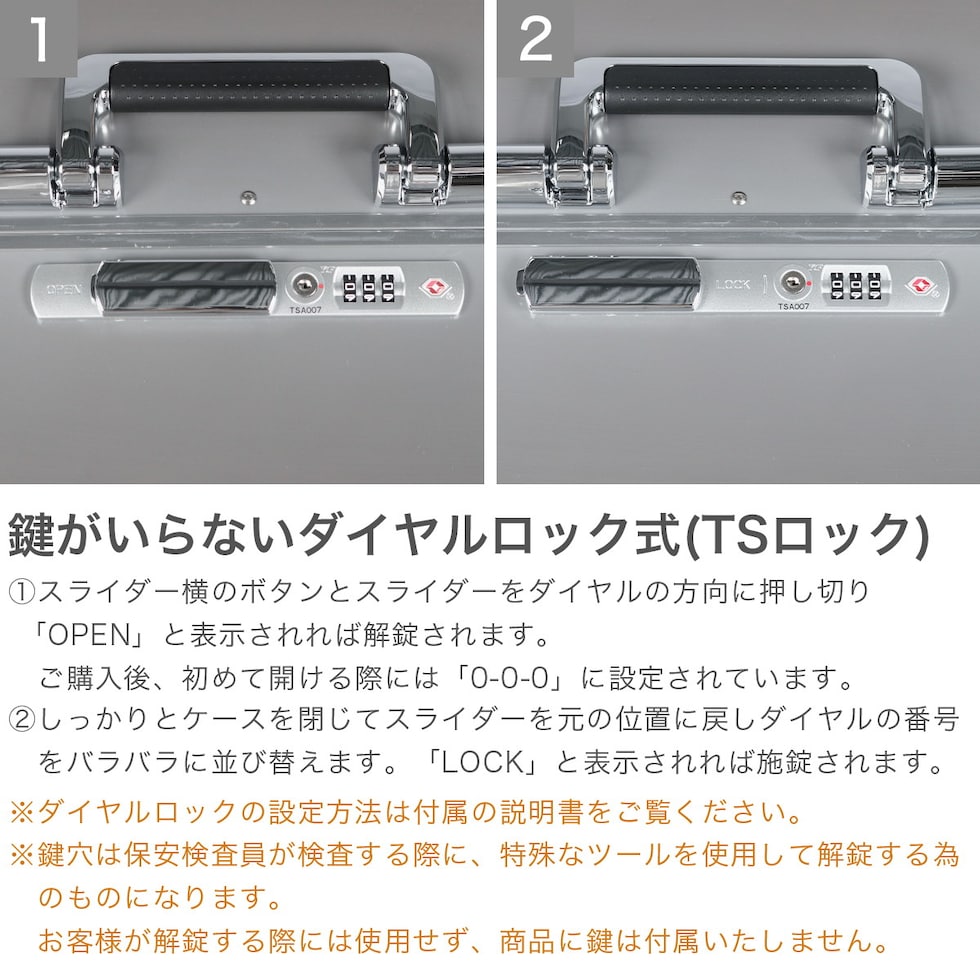 1

OPEN

TSA007

2

LOCK

TSA007

鍵がいらないダイヤルロック式(TSロック)

①スライダー横のボタンとスライダーをダイヤルの方向に押し切り「OPEN」と表示されれば解錠されます。
ご購入後、初めて開ける際には「0-0-0」に設定されています。

②しっかりとケースを閉じてスライダーを元の位置に戻しダイヤルの番号をバラバラに並び替えます。「LOCK」と表示されれば施錠されます。

※ダイヤルロックの設定方法は付属の説明書をご覧ください。

※鍵穴は保安検査員が検査する際に、特殊なツールを使用して解錠する為のものになります。
お客様が解錠する際には使用せず、商品に鍵は付属いたしません。