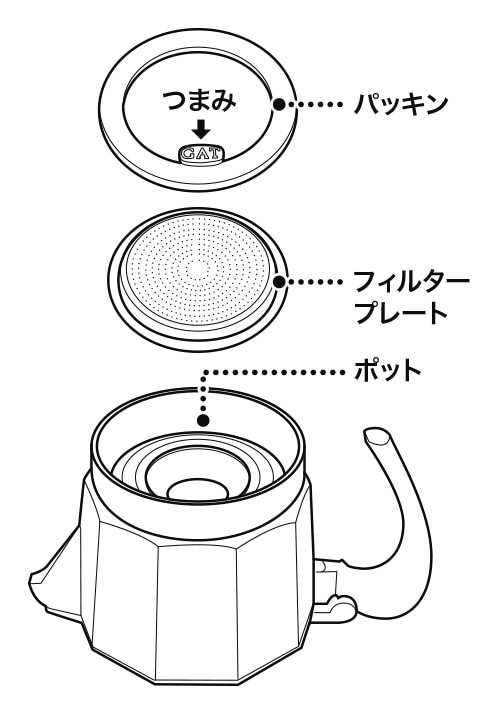 つまみ

GAT

パッキン

フィルタープレート

ポット