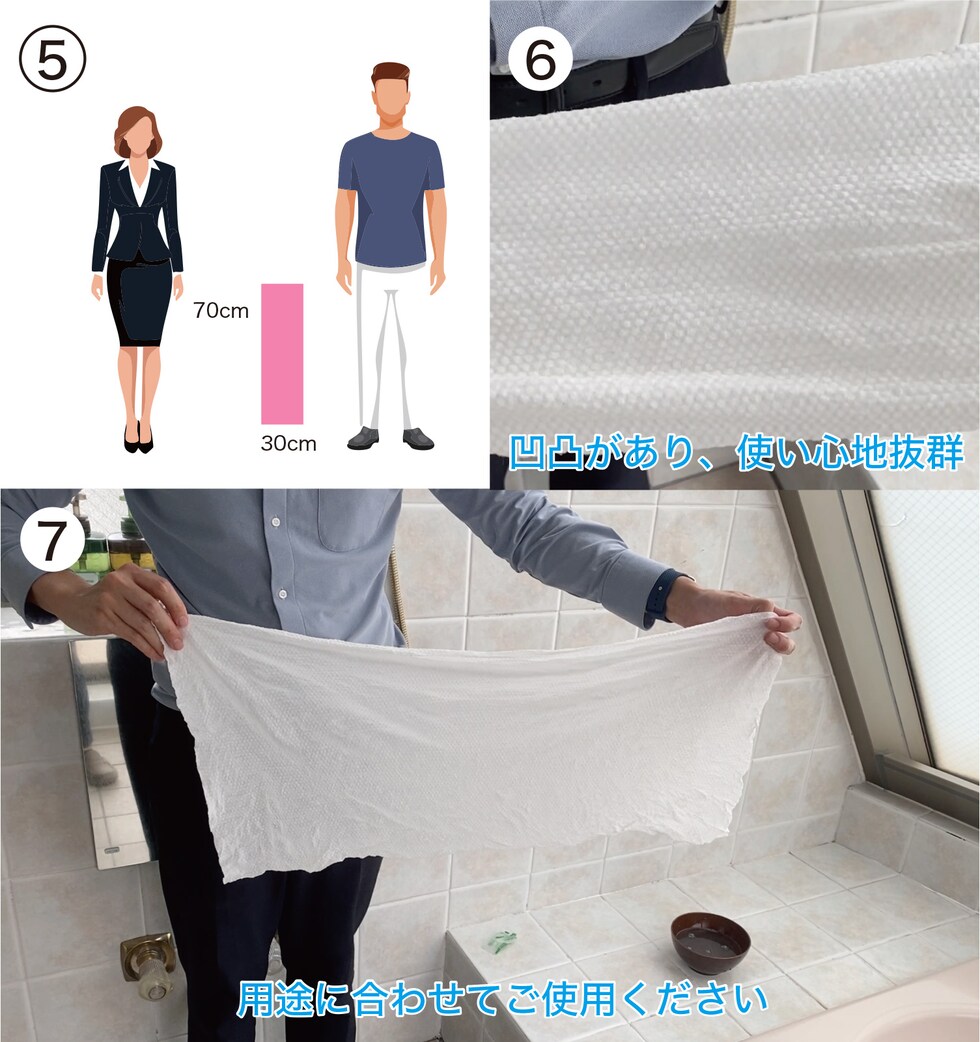 ⑤

70cm

30cm

⑥

凹凸があり、使い心地抜群

⑦

用途に合わせてご使用ください