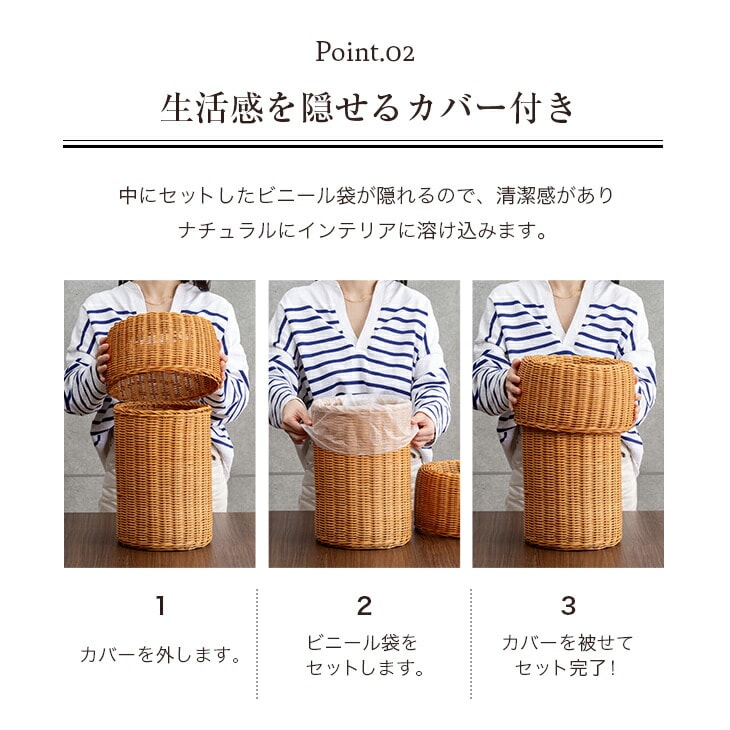 Point.02

生活感を隠せるカバー付き

中にセットしたビニール袋が隠れるので、清潔感があり
ナチュラルにインテリアに溶け込みます。

1
カバーを外します。

2
ビニール袋を
セットします。

3
カバーを被せて
セット完了!