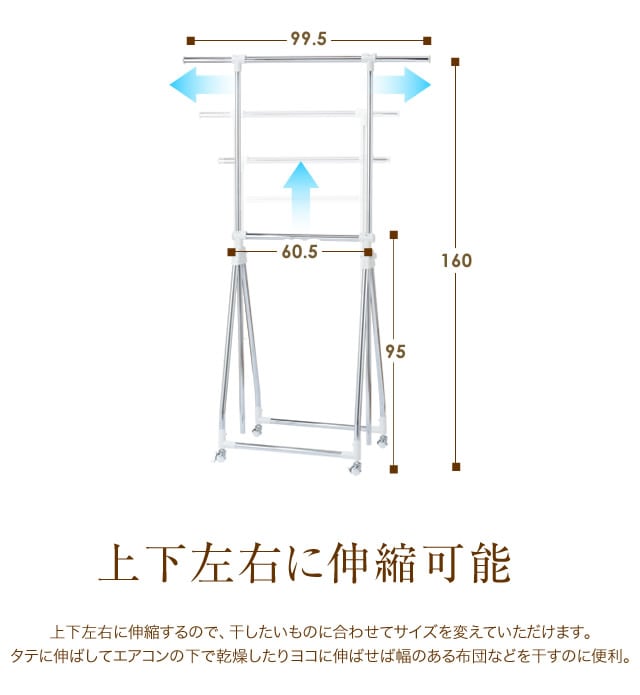 99.5

60.5

160

95

上下左右に伸縮可能

上下左右に伸縮するので、干したいものに合わせてサイズを変えていただけます。
タテに伸ばしてエアコンの下で乾燥したりヨコに伸ばせば幅のある布団などを干すのに便利。