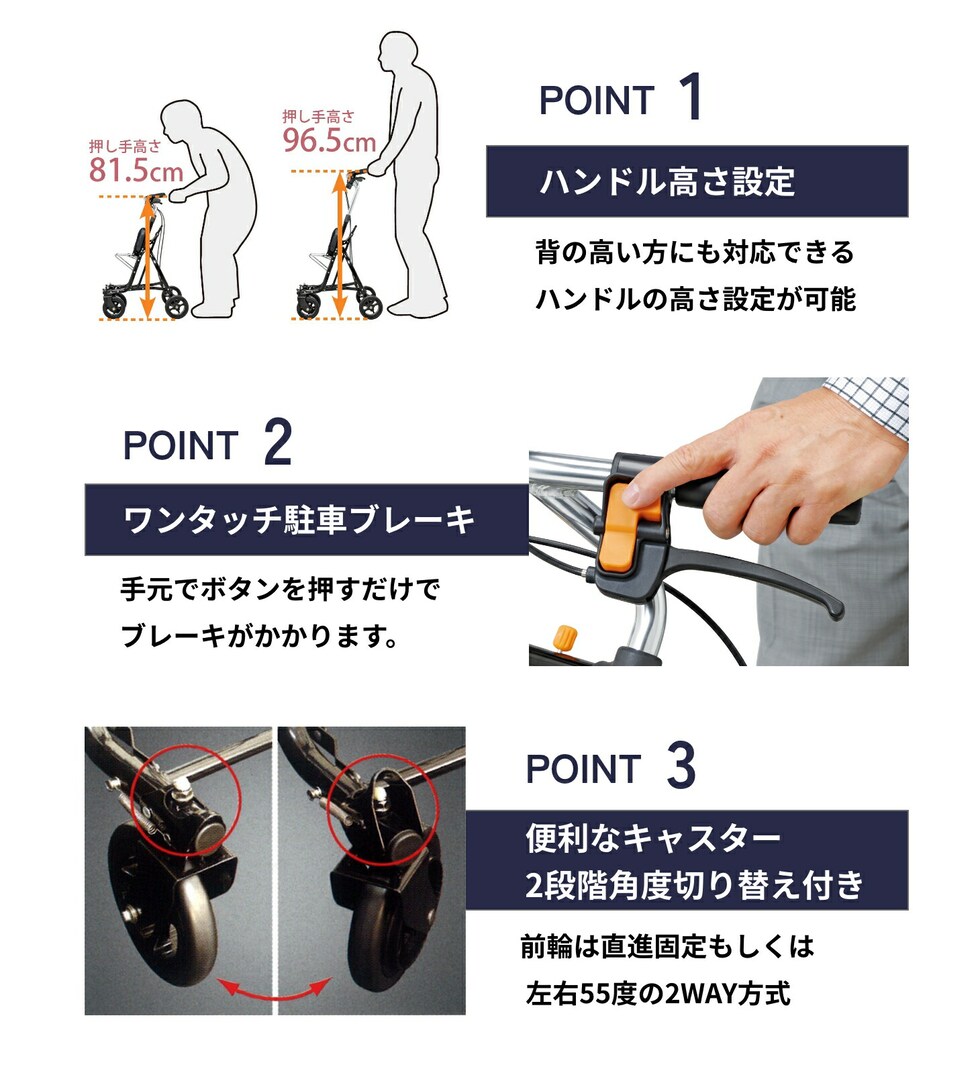 押し手高さ
81.5cm

押し手高さ
96.5cm

POINT 1

ハンドル高さ設定

背の高い方にも対応できる
ハンドルの高さ設定が可能

POINT 2

ワンタッチ駐車ブレーキ

手元でボタンを押すだけで
ブレーキがかかります。

POINT 3

便利なキャスター
2段階角度切り替え付き

前輪は直進固定もしくは
左右55度の2WAY方式