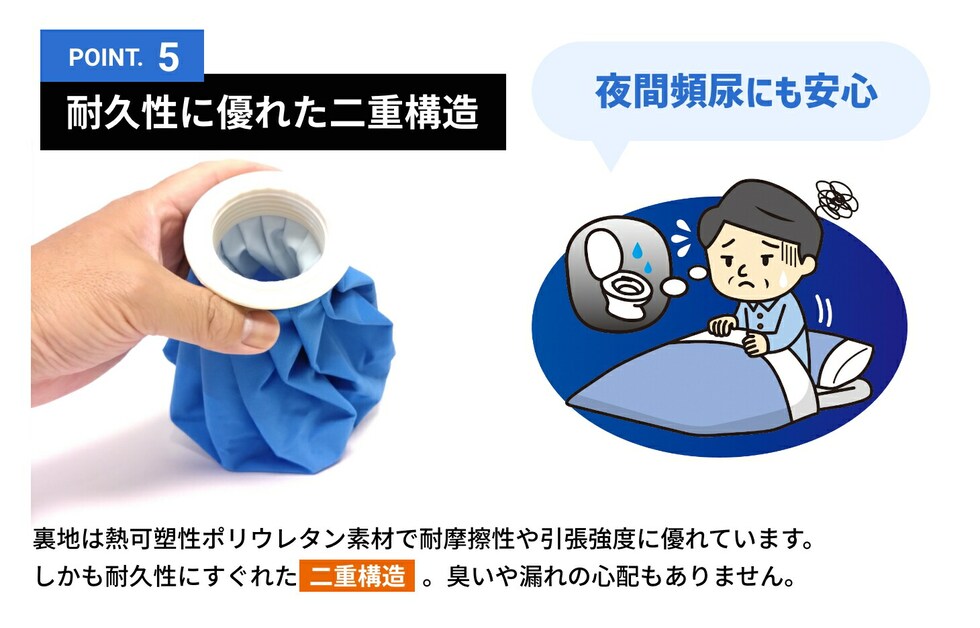 POINT. 5
耐久性に優れた二重構造

夜間頻尿にも安心

裏地は熱可塑性ポリウレタン素材で耐摩擦性や引張強度に優れています。
しかも耐久性にすぐれた 二重構造 。臭いや漏れの心配もありません。