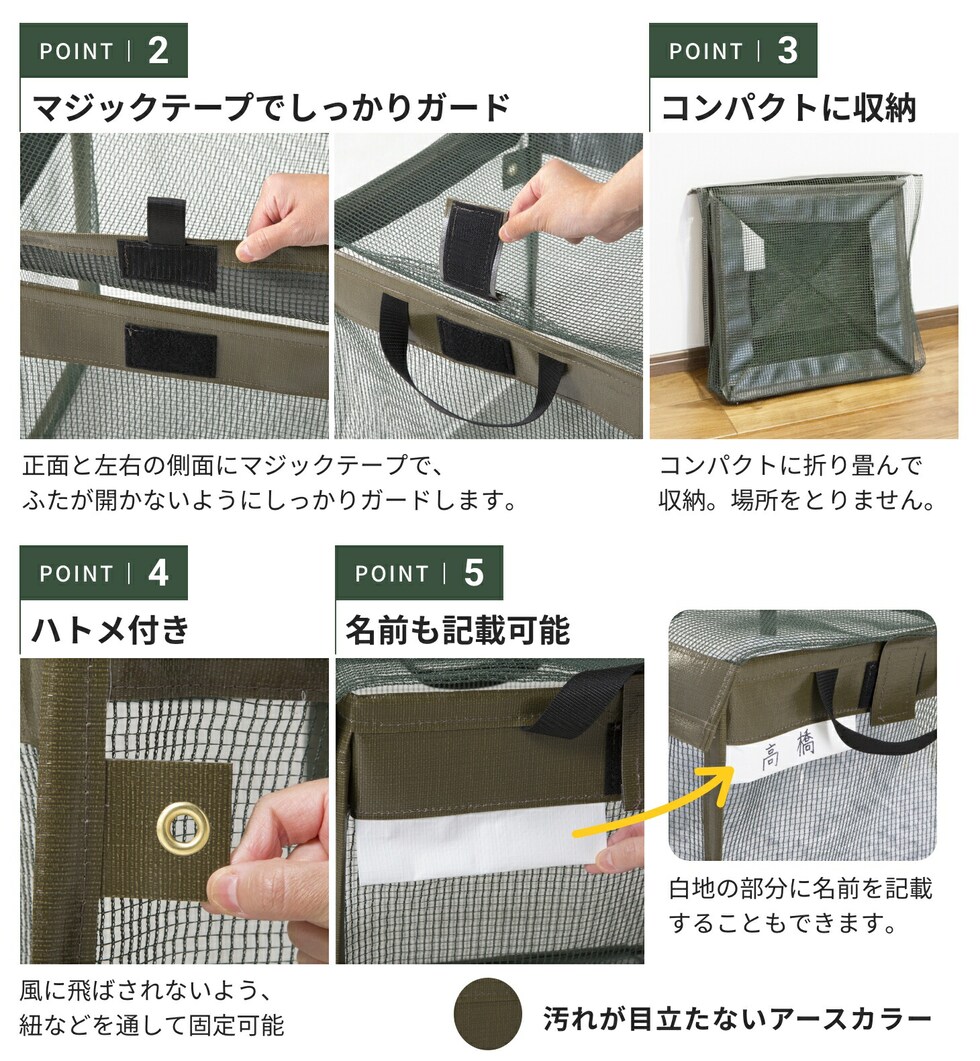 POINT | 2

マジックテープでしっかりガード

正面と左右の側面にマジックテープで、ふたが開かないようにしっかりガードします。

POINT | 3

コンパクトに収納

コンパクトに折り畳んで収納。場所をとりません。

POINT | 4

ハトメ付き

風に飛ばされないよう、紐などを通して固定可能

POINT | 5

名前も記載可能

高橋

白地の部分に名前を記載することもできます。

汚れが目立たないアースカラー