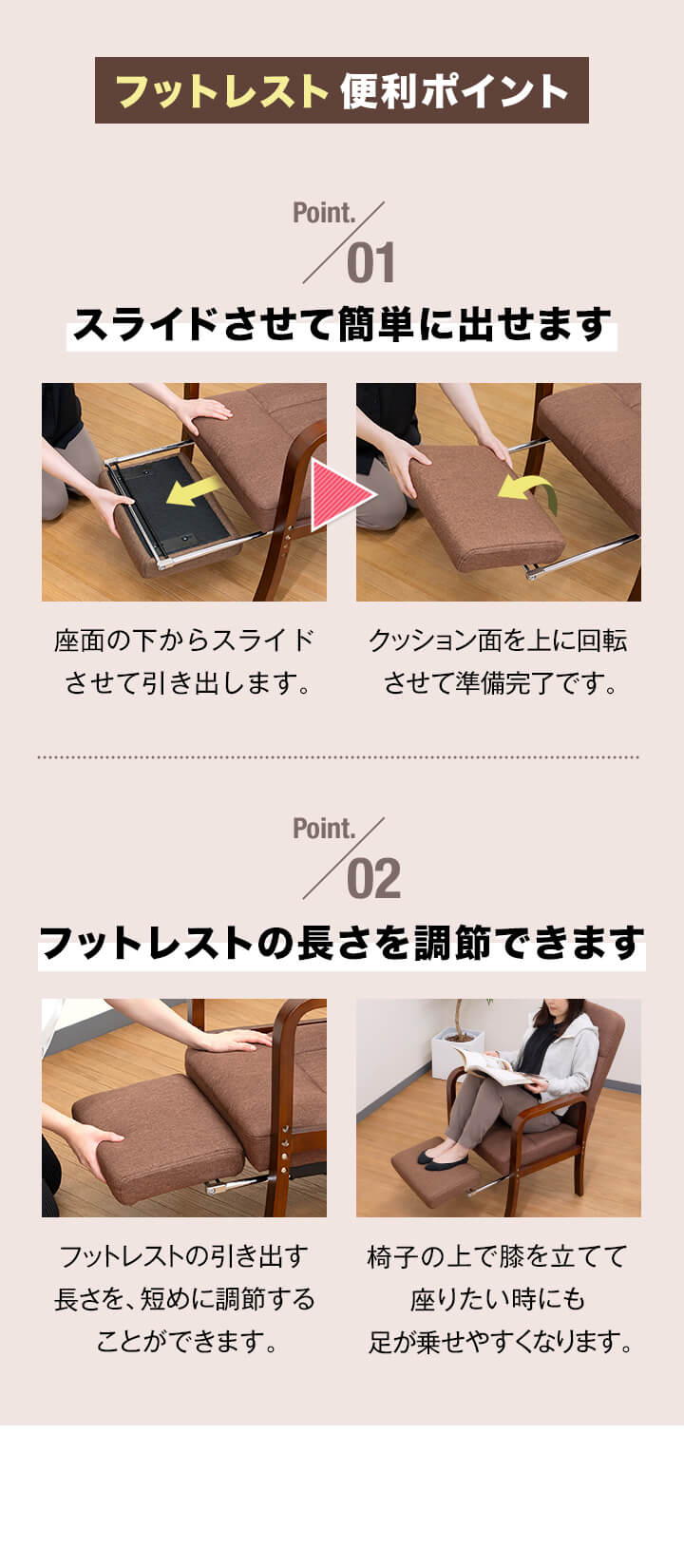 フットレスト 便利ポイント

Point.
01

スライドさせて簡単に出せます

座面の下からスライドさせて引き出します。

クッション面を上に回転させて準備完了です。

Point.
02

フットレストの長さを調節できます

フットレストの引き出す長さを、短めに調節することができます。

椅子の上で膝を立てて座りたい時にも足が乗せやすくなります。