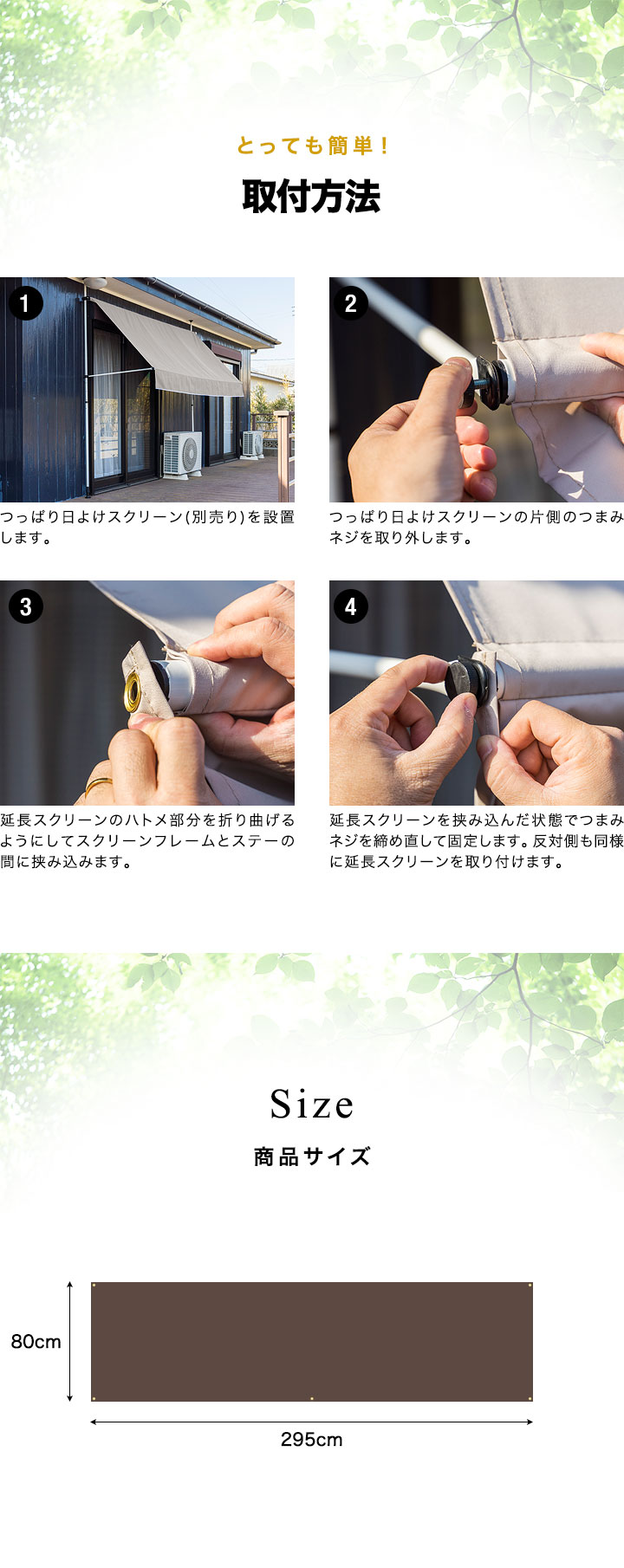 とっても簡単！

取付方法

1

つっぱり日よけスクリーン(別売り)を設置します。

2

つっぱり日よけスクリーンの片側のつまみネジを取り外します。

3

延長スクリーンのハトメ部分を折り曲げるようにしてスクリーンフレームとステーの間に挟み込みます。

4

延長スクリーンを挟み込んだ状態でつまみネジを締め直して固定します。反対側も同様に延長スクリーンを取り付けます。

Size

商品サイズ

80cm

295cm