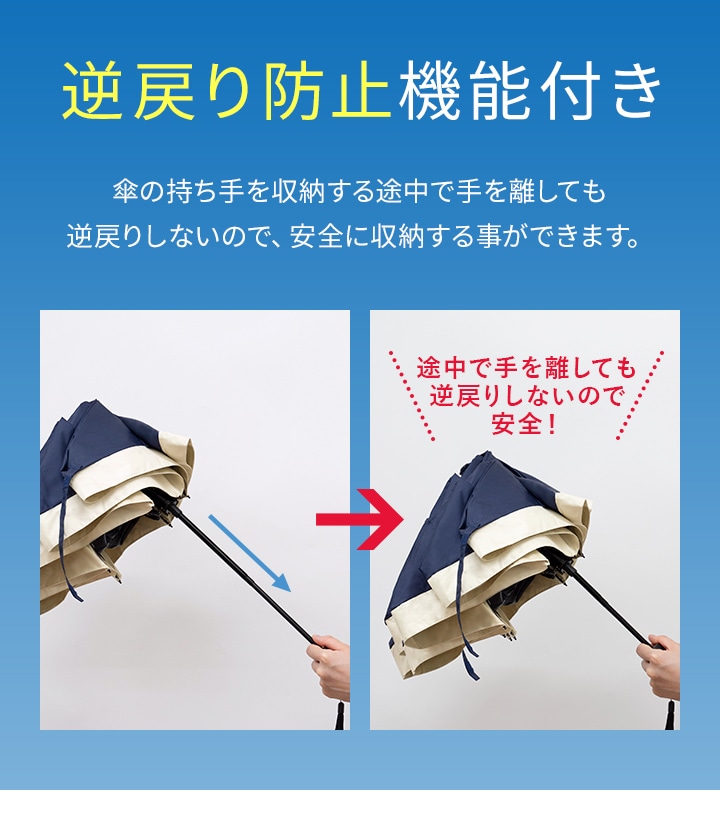 逆戻り防止機能付き

傘の持ち手を収納する途中で手を離しても
逆戻りしないので、安全に収納する事ができます。

途中で手を離しても
逆戻りしないので
安全！