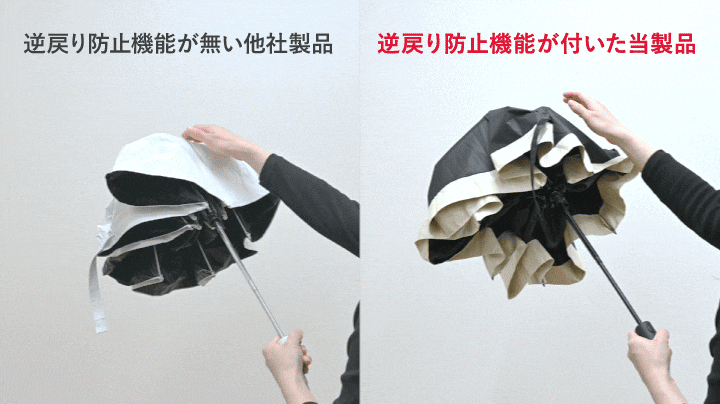 逆戻り防止機能が無い他社製品

逆戻り防止機能が付いた当製品