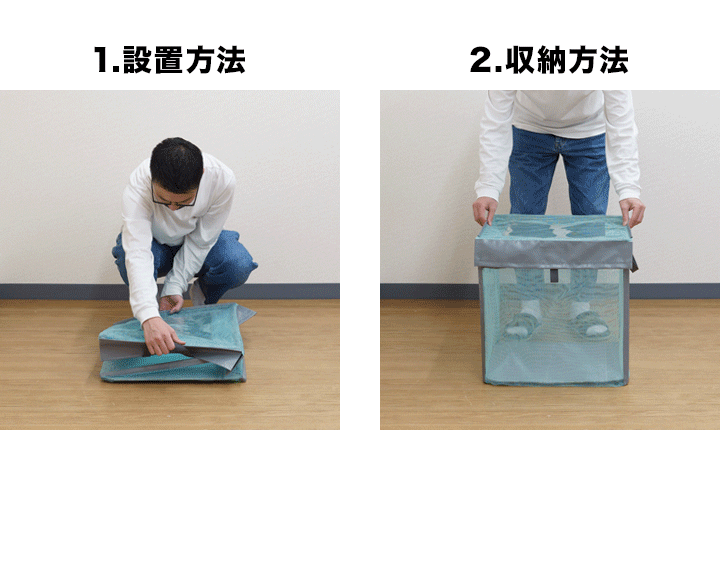 1.設置方法

2.収納方法