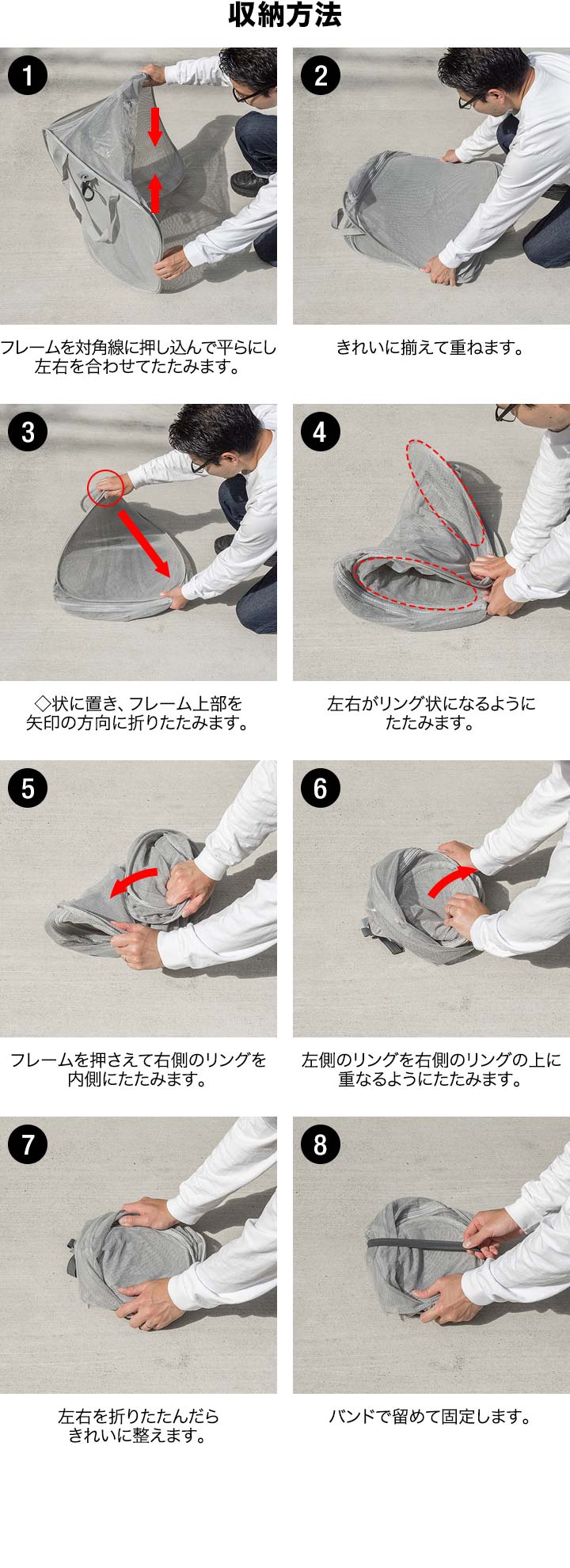 収納方法

1

フレームを対角線に押し込んで平らにし左右を合わせてたたみます。

2

きれいに揃えて重ねます。

3

◇状に置き、フレーム上部を矢印の方向に折りたたみます。

4

左右がリング状になるようにたたみます。

5

フレームを押さえて右側のリングを内側にたたみます。

6

左側のリングを右側のリングの上に重なるようにたたみます。

7

左右を折りたたんだらきれいに整えます。

8

バンドで留めて固定します。