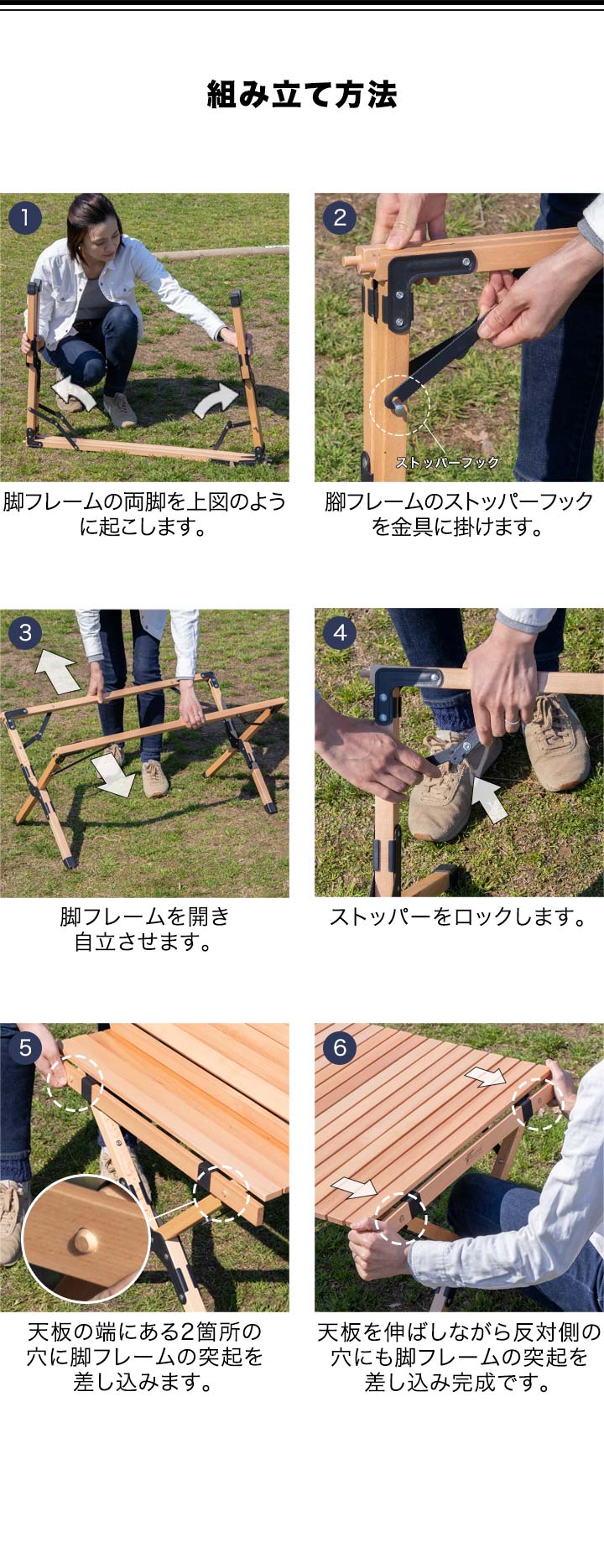 組み立て方法

1

脚フレームの両脚を上図のように起こします。

2

ストッパーフック

脚フレームのストッパーフックを金具に掛けます。

3

脚フレームを開き自立させます。

4

ストッパーをロックします。

5

天板の端にある2箇所の穴に脚フレームの突起を差し込みます。

6

天板を伸ばしながら反対側の穴にも脚フレームの突起を差し込み完成です。