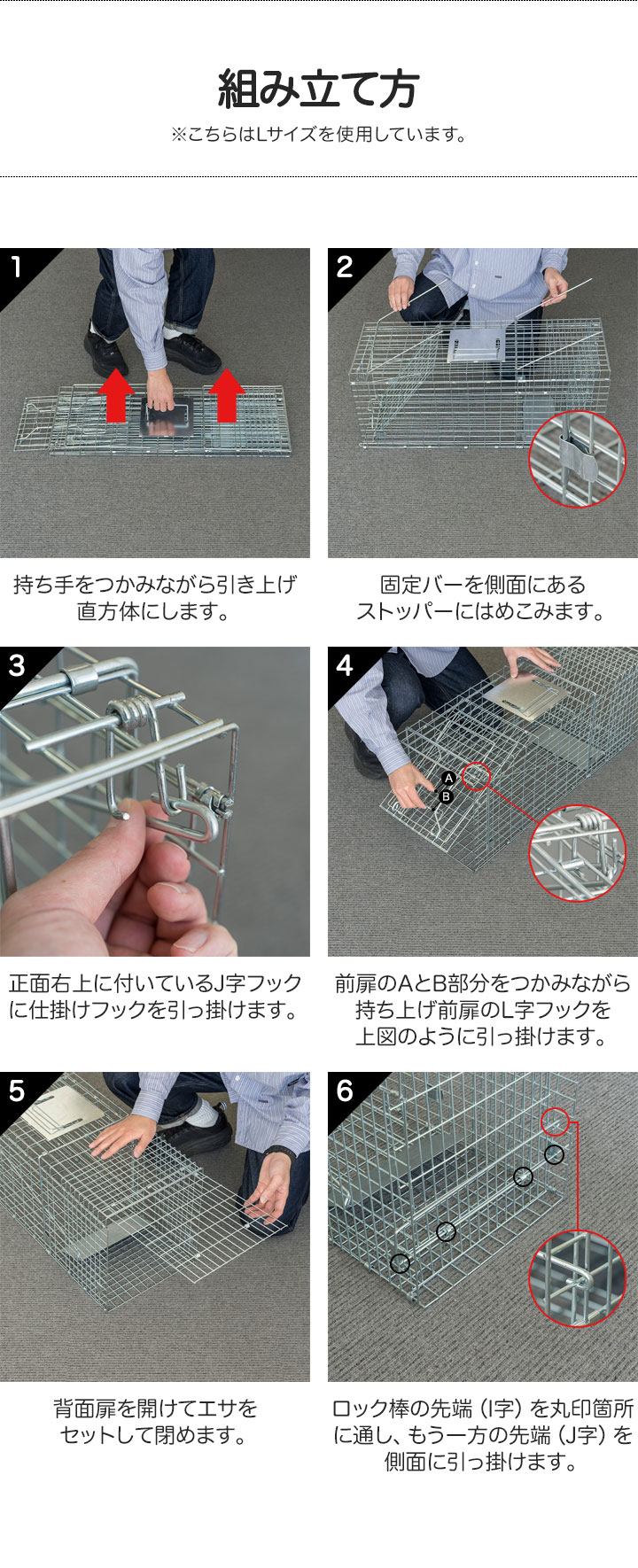 組み立て方
※こちらはLサイズを使用しています。

1
持ち手をつかみながら引き上げ直方体にします。

2
固定バーを側面にあるストッパーにはめこみます。

3
正面右上に付いているJ字フックに仕掛けフックを引っ掛けます。

4
A
B
前扉のAとB部分をつかみながら持ち上げ前扉のL字フックを上図のように引っ掛けます。

5
背面扉を開けてエサをセットして閉めます。

6
ロック棒の先端（I字）を丸印箇所に通し、もう一方の先端（J字）を側面に引っ掛けます。