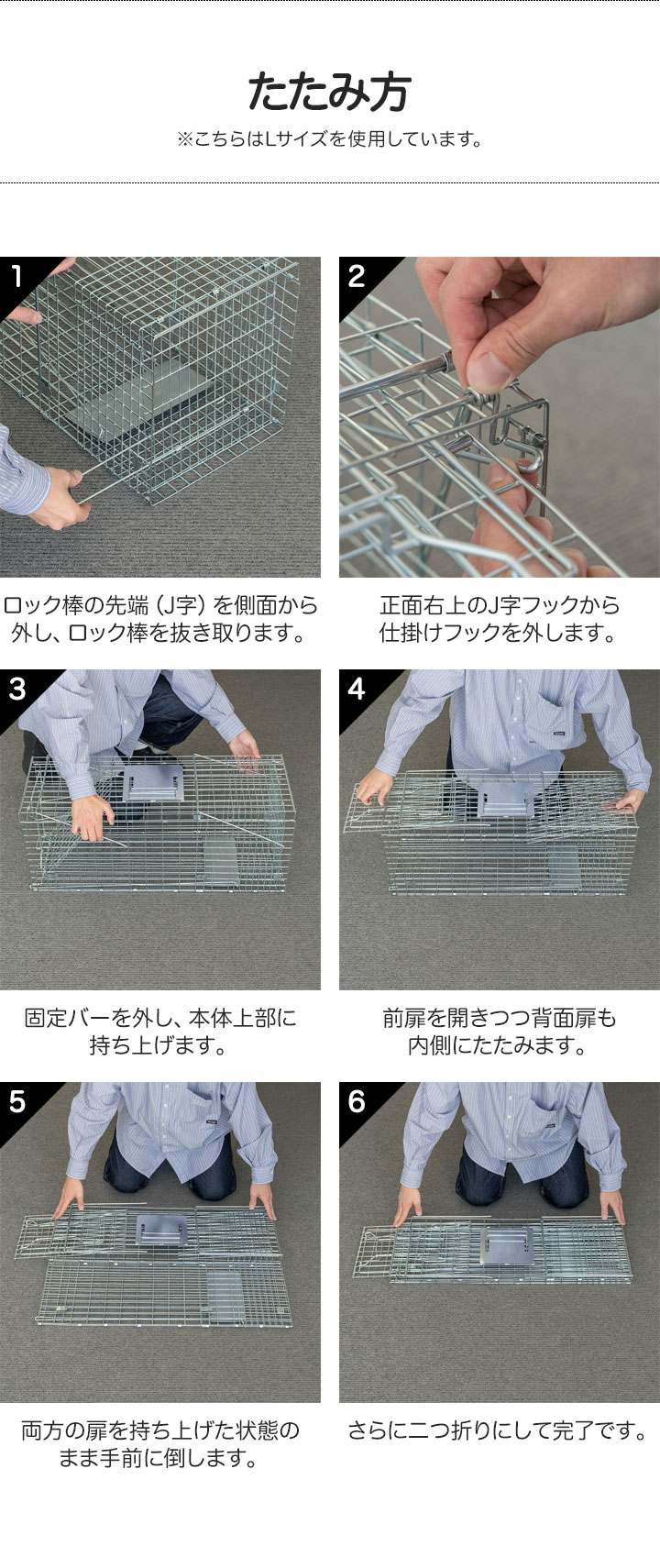 たたみ方

※こちらはLサイズを使用しています。

1

ロック棒の先端（J字）を側面から外し、ロック棒を抜き取ります。

2

正面右上のJ字フックから仕掛けフックを外します。

3

固定バーを外し、本体上部に持ち上げます。

4

前扉を開きつつ背面扉も内側にたたみます。

5

両方の扉を持ち上げた状態のまま手前に倒します。

6

さらに二つ折りにして完了です。