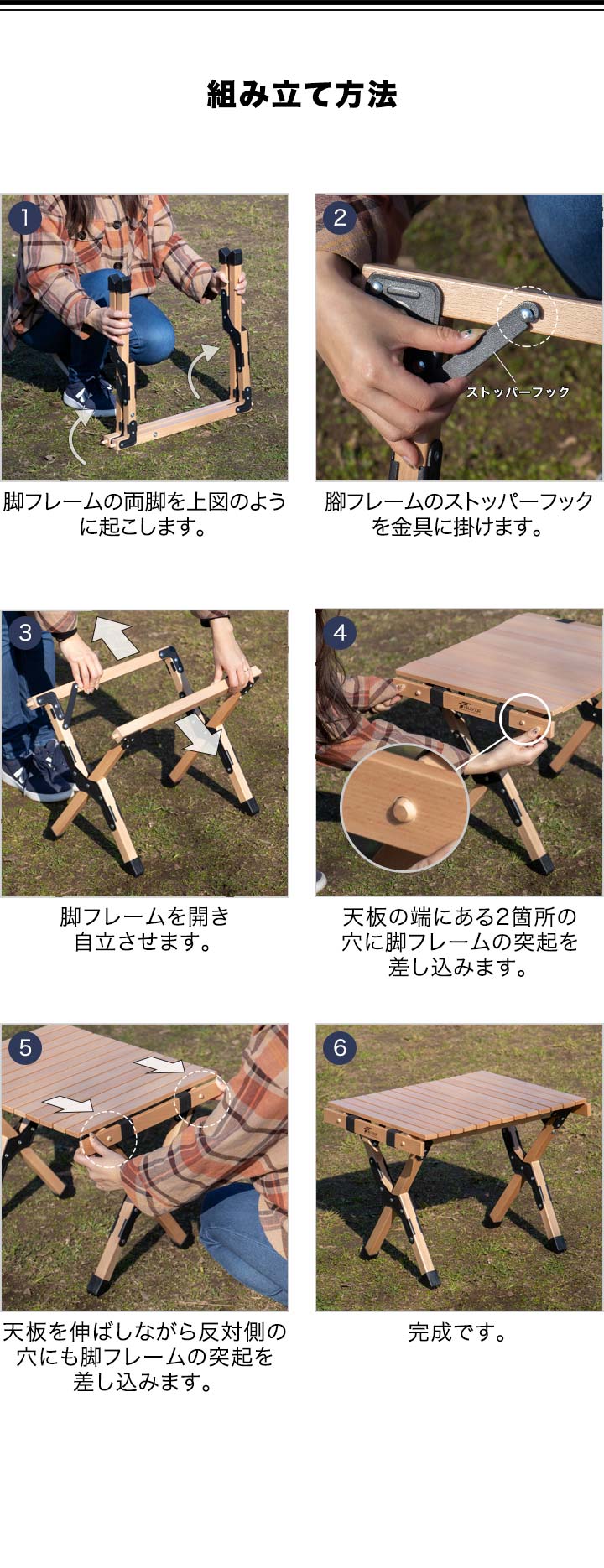 組み立て方法

1

脚フレームの両脚を上図のように起こします。

2

ストッパーフック

脚フレームのストッパーフックを金具に掛けます。

3

脚フレームを開き自立させます。

4

天板の端にある2箇所の穴に脚フレームの突起を差し込みます。

5

天板を伸ばしながら反対側の穴にも脚フレームの突起を差し込みます。

6

完成です。