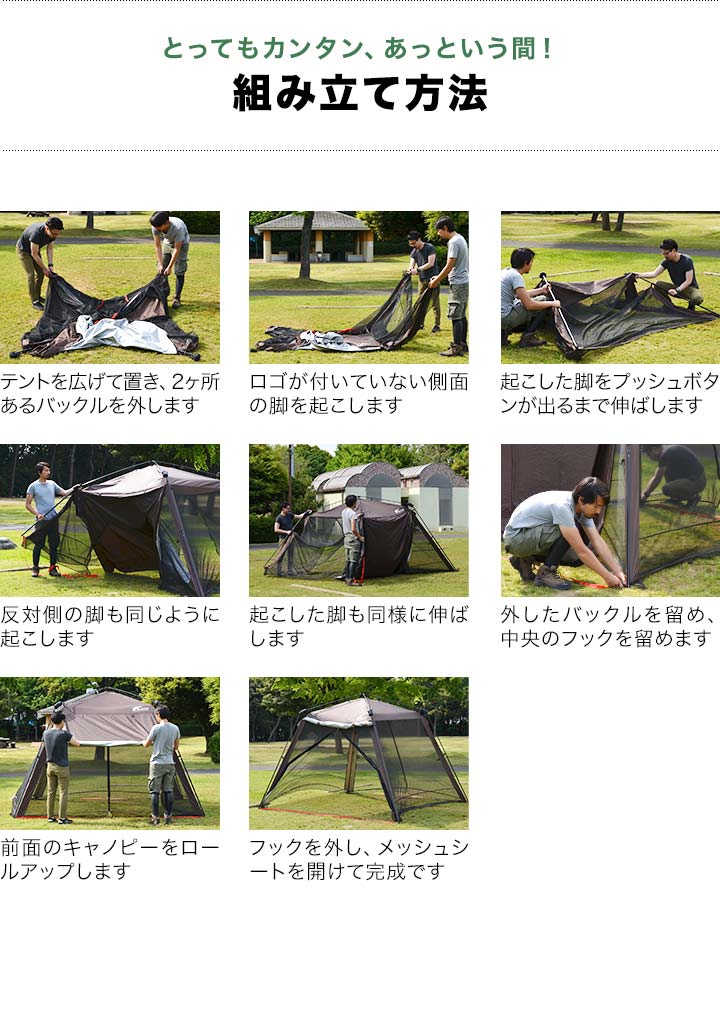 とってもカンタン、あっという間！
組み立て方法

テントを広げて置き、2ヶ所あるバックルを外します

ロゴが付いていない側面の脚を起こします

起こした脚をプッシュボタンが出るまで伸ばします

反対側の脚も同じように起こします

起こした脚も同様に伸ばします

外したバックルを留め、中央のフックを留めます

前面のキャノピーをロールアップします

フックを外し、メッシュシートを開けて完成です