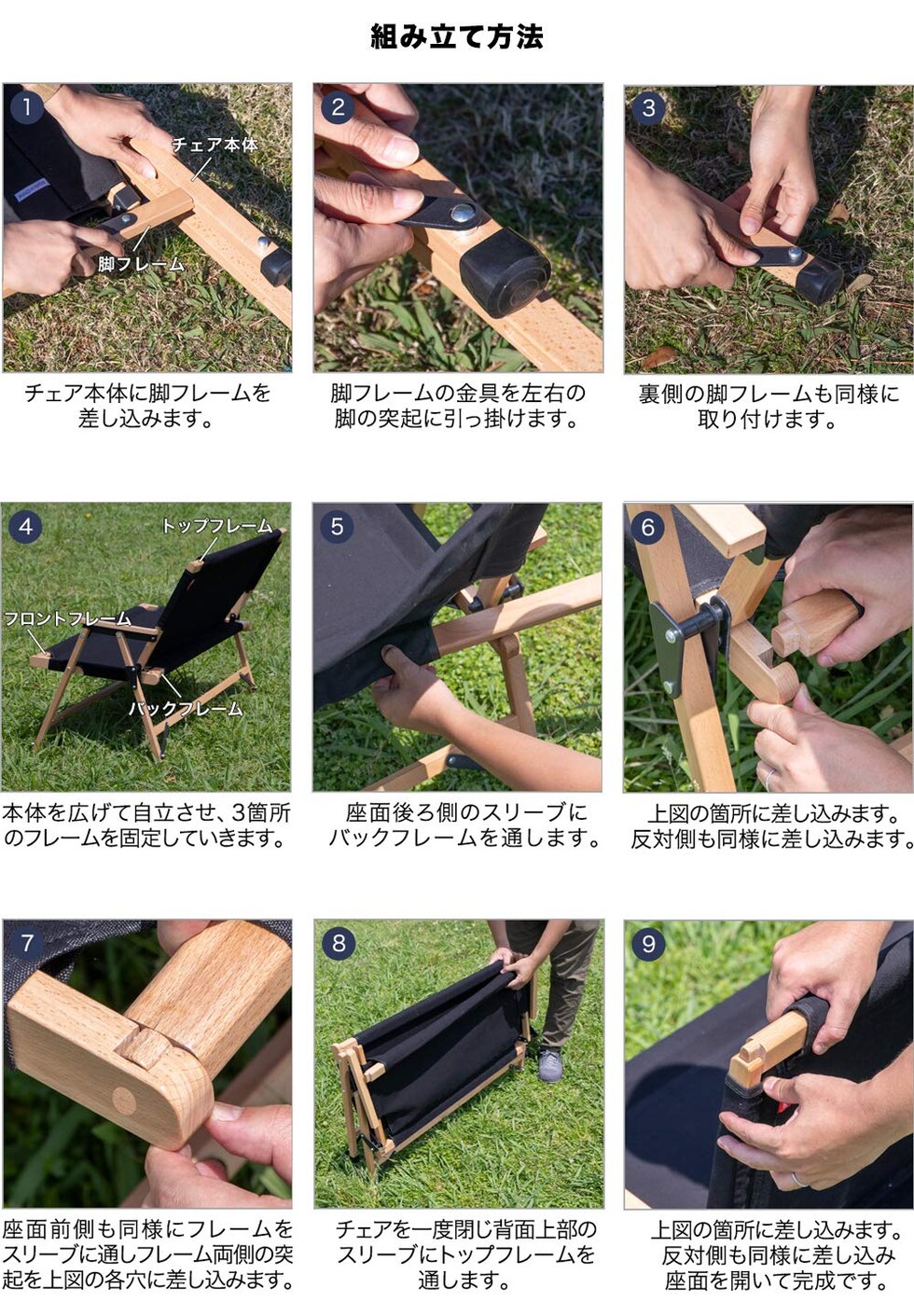 組み立て方法

1
チェア本体
脚フレーム
チェア本体に脚フレームを差し込みます。

2
脚フレームの金具を左右の脚の突起に引っ掛けます。

3
裏側の脚フレームも同様に取り付けます。

4
トップフレーム
フロントフレーム
バックフレーム
本体を広げて自立させ、3箇所のフレームを固定していきます。

5
座面後ろ側のスリーブにバックフレームを通します。

6
上図の箇所に差し込みます。反対側も同様に差し込みます。

7
座面前側も同様にフレームをスリーブに通しフレーム両側の突起を上図の各穴に差し込みます。

8
チェアを一度閉じ背面上部のスリーブにトップフレームを通します。

9
上図の箇所に差し込みます。反対側も同様に差し込み座面を開いて完成です。