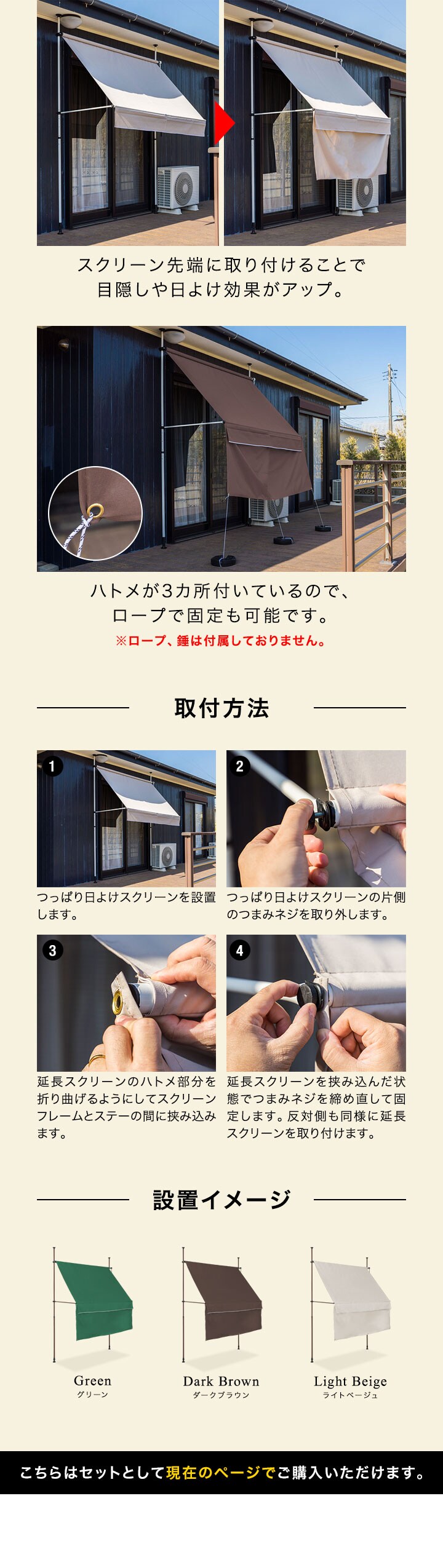 スクリーン先端に取り付けることで
目隠しや日よけ効果がアップ。

ハトメが3カ所付いているので、
ロープで固定も可能です。
※ロープ、錘は付属しておりません。

取付方法

1
つっぱり日よけスクリーンを設置します。

2
つっぱり日よけスクリーンの片側のつまみネジを取り外します。

3
延長スクリーンのハトメ部分を折り曲げるようにしてスクリーンフレームとステーの間に挟み込みます。

4
延長スクリーンを挟み込んだ状態でつまみネジを締め直して固定します。反対側も同様に延長スクリーンを取り付けます。

設置イメージ

Green
グリーン

Dark Brown
ダークブラウン

Light Beige
ライトベージュ

こちらはセットとして現在のページでご購入いただけます。