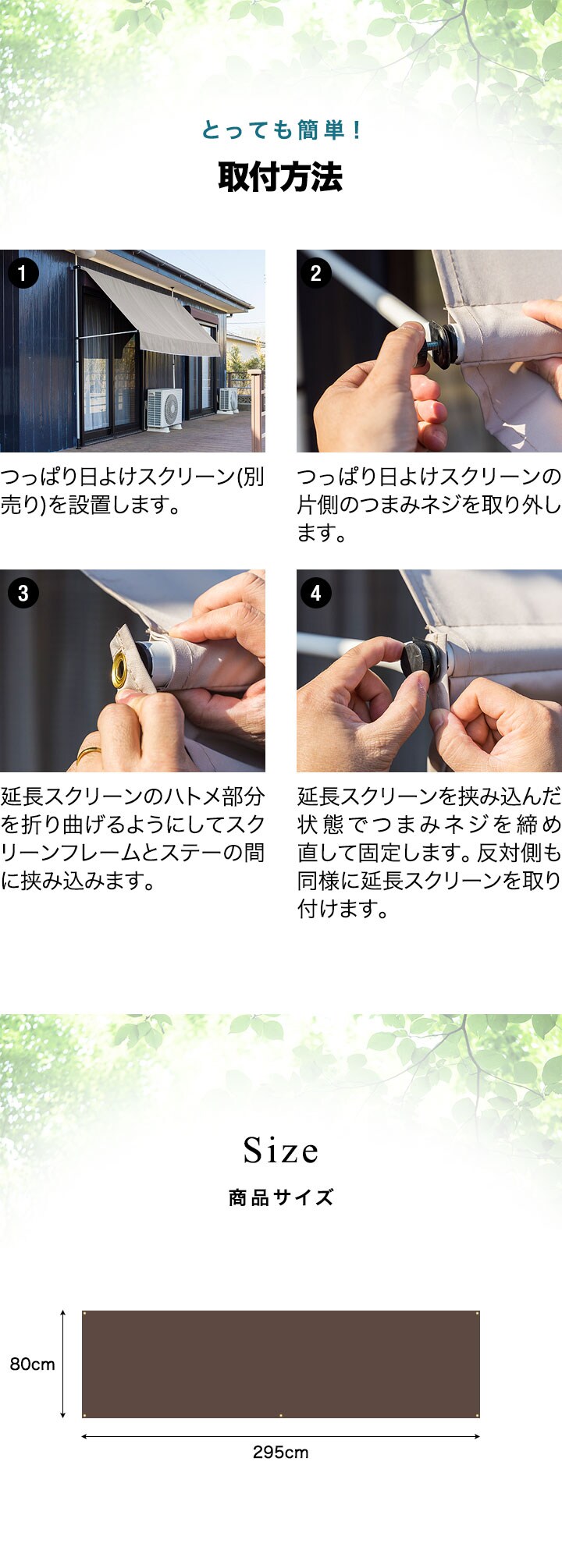 とっても簡単！

取付方法

1

つっぱり日よけスクリーン(別売り)を設置します。

2

つっぱり日よけスクリーンの片側のつまみネジを取り外します。

3

延長スクリーンのハトメ部分を折り曲げるようにしてスクリーンフレームとステーの間に挟み込みます。

4

延長スクリーンを挟み込んだ状態でつまみネジを締め直して固定します。反対側も同様に延長スクリーンを取り付けます。

Size

商品サイズ

80cm

295cm