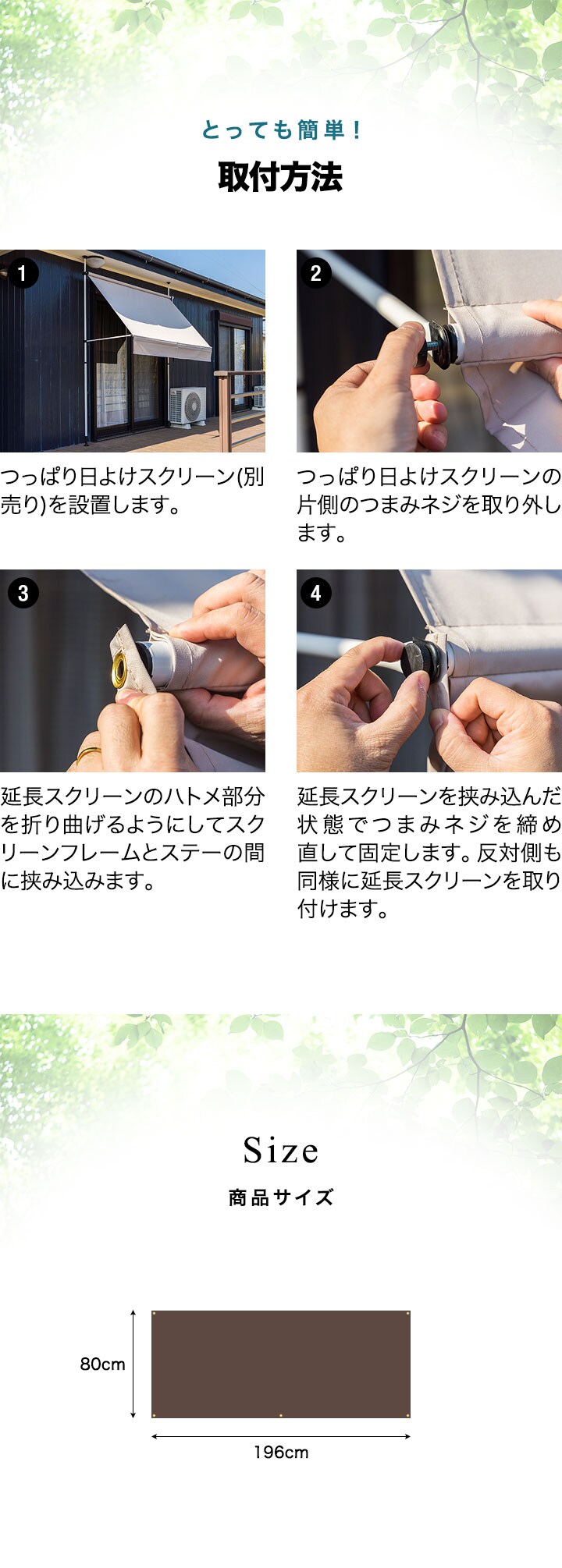 とっても簡単！

取付方法

1

つっぱり日よけスクリーン(別売り)を設置します。

2

つっぱり日よけスクリーンの片側のつまみネジを取り外します。

3

延長スクリーンのハトメ部分を折り曲げるようにしてスクリーンフレームとステーの間に挟み込みます。

4

延長スクリーンを挟み込んだ状態でつまみネジを締め直して固定します。反対側も同様に延長スクリーンを取り付けます。

Size

商品サイズ

80cm

196cm