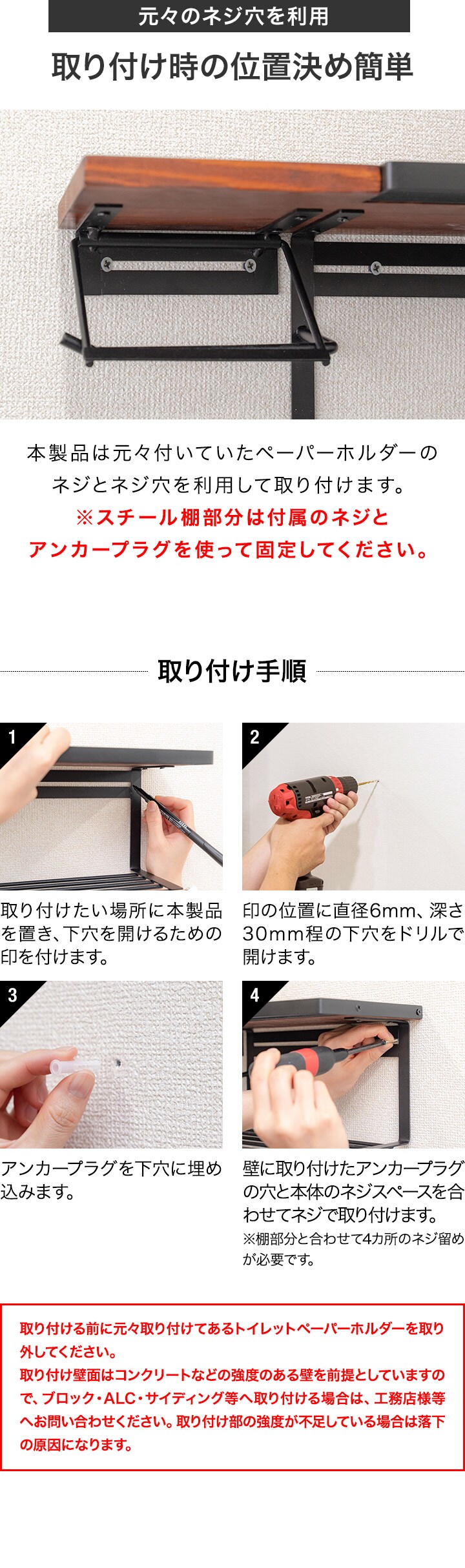 元々のネジ穴を利用

取り付け時の位置決め簡単

本製品は元々付いていたペーパーホルダーのネジとネジ穴を利用して取り付けます。
※スチール棚部分は付属のネジとアンカープラグを使って固定してください。

取り付け手順

1

取り付けたい場所に本製品を置き、下穴を開けるための印を付けます。

2

印の位置に直径6mm、深さ30mm程の下穴をドリルで開けます。

3

アンカープラグを下穴に埋め込みます。

4

壁に取り付けたアンカープラグの穴と本体のネジスペースを合わせてネジで取り付けます。
※棚部分と合わせて4カ所のネジ留めが必要です。

取り付ける前に元々取り付けてあるトイレットペーパーホルダーを取り外してください。
取り付け壁面はコンクリートなどの強度のある壁を前提としていますので、ブロック・ALC・サイディング等へ取り付ける場合は、工務店様等へお問い合わせください。取り付け部の強度が不足している場合は落下の原因になります。