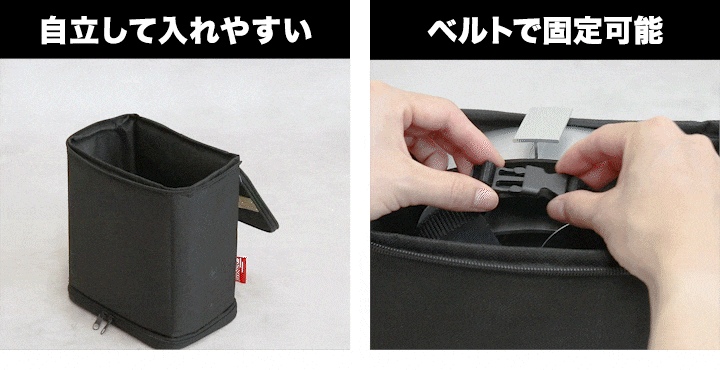 自立して入れやすい

ベルトで固定可能