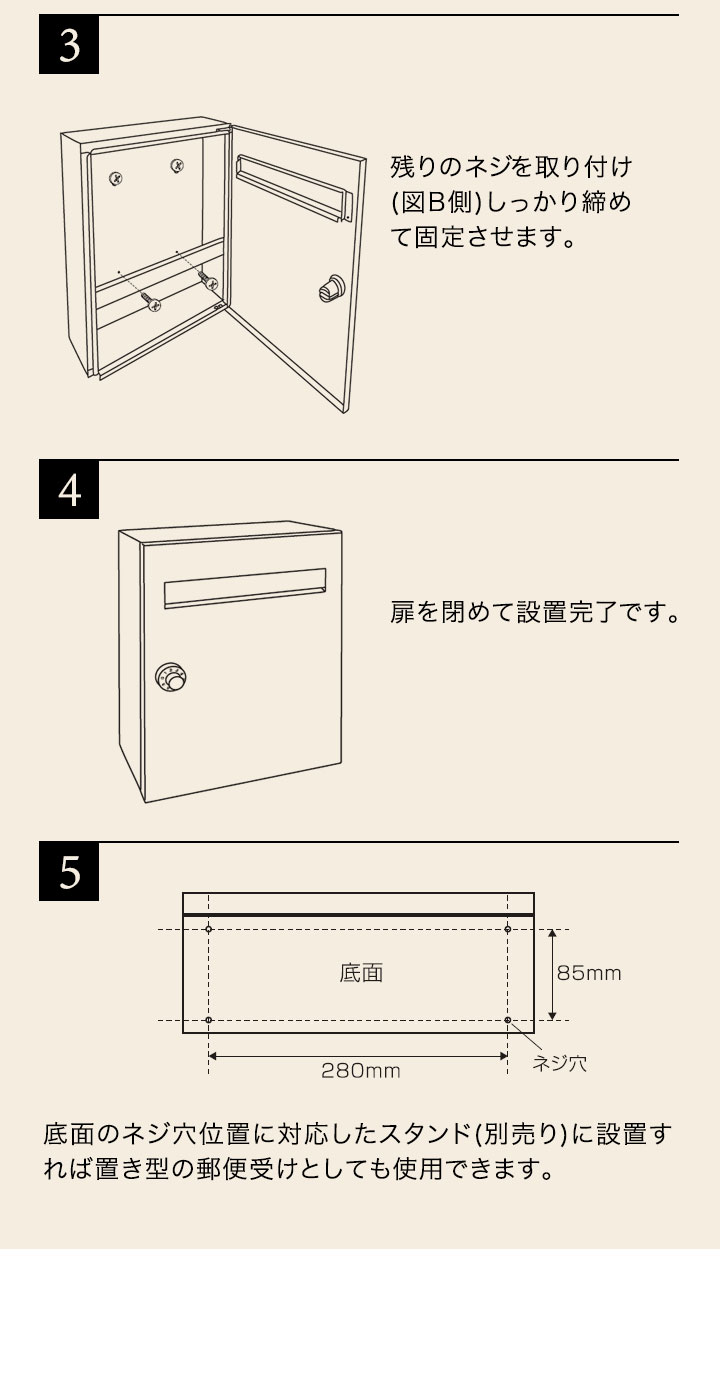 3

残りのネジを取り付け(図B側)しっかり締めて固定させます。

4

扉を閉めて設置完了です。

5

底面

85mm

280mm

ネジ穴

底面のネジ穴位置に対応したスタンド(別売り)に設置すれば置き型の郵便受けとしても使用できます。