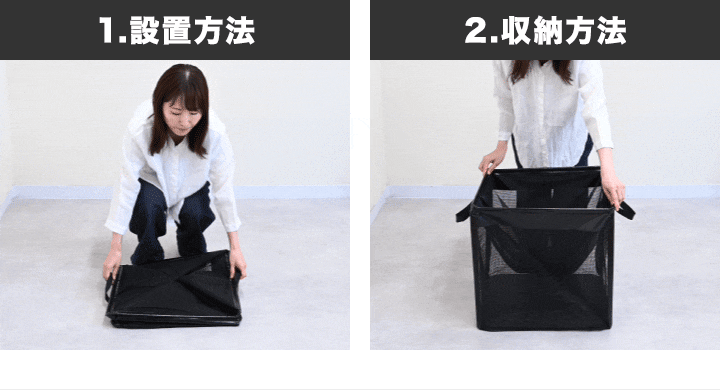 1.設置方法

2.収納方法