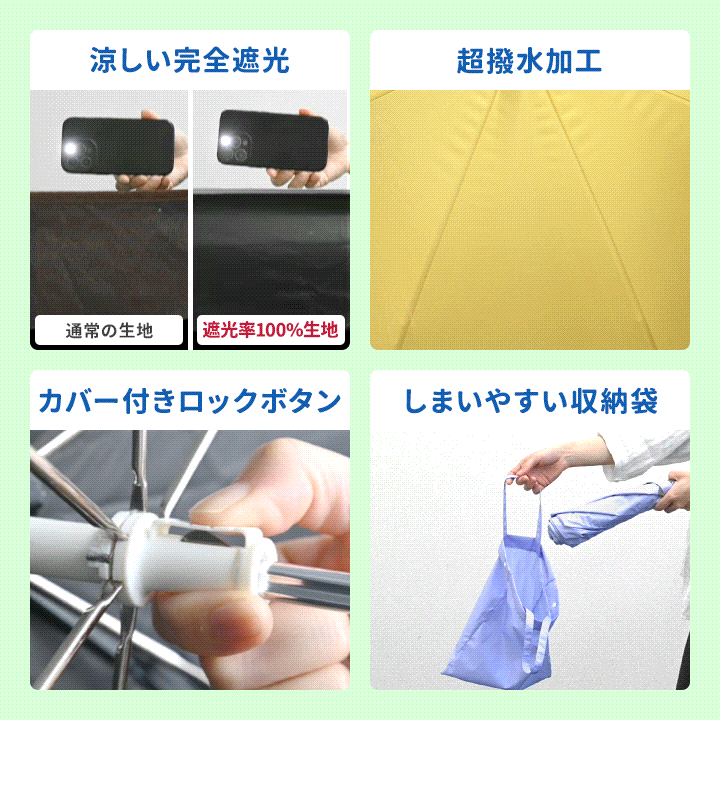 涼しい完全遮光

通常の生地

遮光率100%生地

超撥水加工

カバー付きロックボタン

しまいやすい収納袋