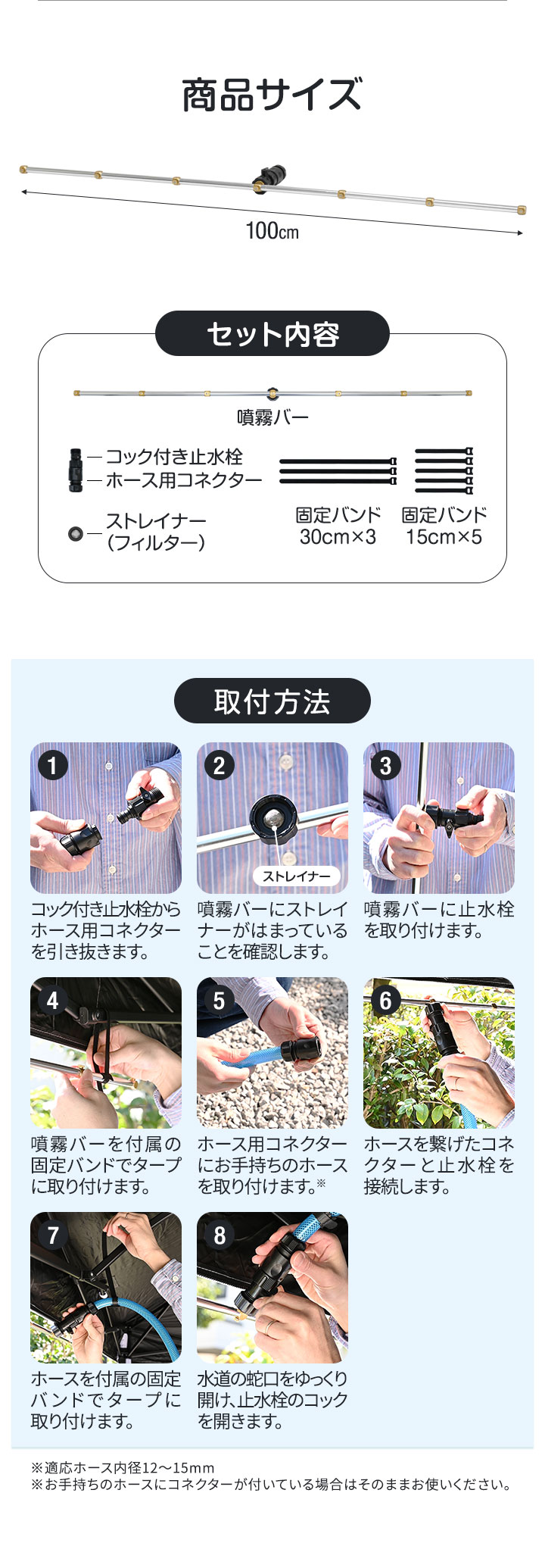 商品サイズ

100cm

セット内容

噴霧バー

コック付き止水栓
ホース用コネクター

ストレイナー
(フィルター)

固定バンド
30cm×3

固定バンド
15cm×5

取付方法

1
コック付き止水栓からホース用コネクターを引き抜きます。

2
ストレイナー
噴霧バーにストレイナーがはまっていることを確認します。

3
噴霧バーに止水栓を取り付けます。

4
噴霧バーを付属の固定バンドでタープに取り付けます。

5
ホース用コネクターにお手持ちのホースを取り付けます。※

6
ホースを繋げたコネクターと止水栓を接続します。

7
ホースを付属の固定バンドでタープに取り付けます。

8
水道の蛇口をゆっくり開け、止水栓のコックを開きます。

※適応ホース内径12～15mm
※お手持ちのホースにコネクターが付いている場合はそのままお使いください。