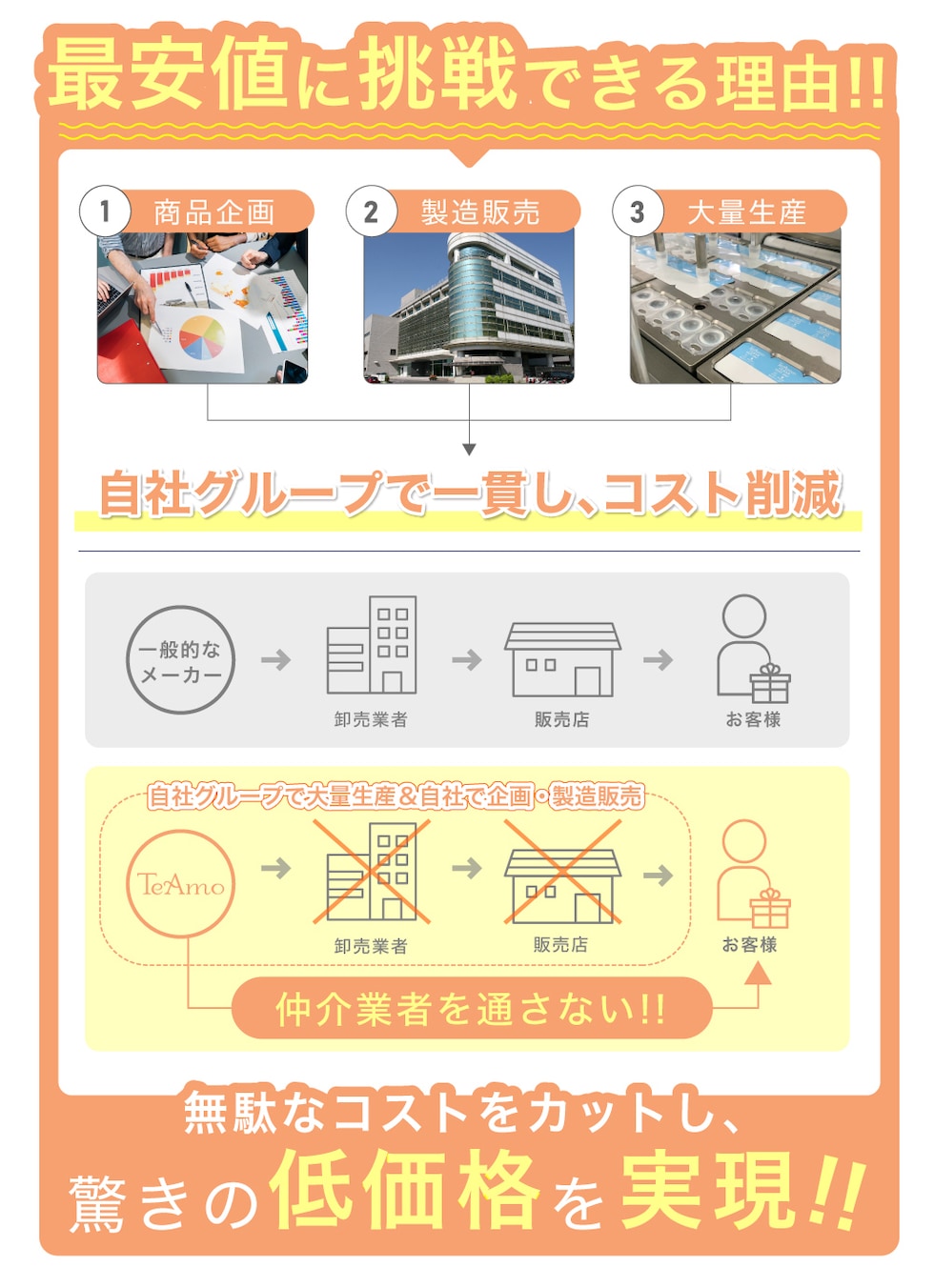 最安値に挑戦できる理由!!

1 商品企画

2 製造販売

3 大量生産

自社グループで一貫し、コスト削減

一般的なメーカー

卸売業者

販売店

お客様

自社グループで大量生産&自社で企画・製造販売

TeAmo

卸売業者

販売店

お客様

仲介業者を通さない!!

無駄なコストをカットし、
驚きの低価格を実現!!