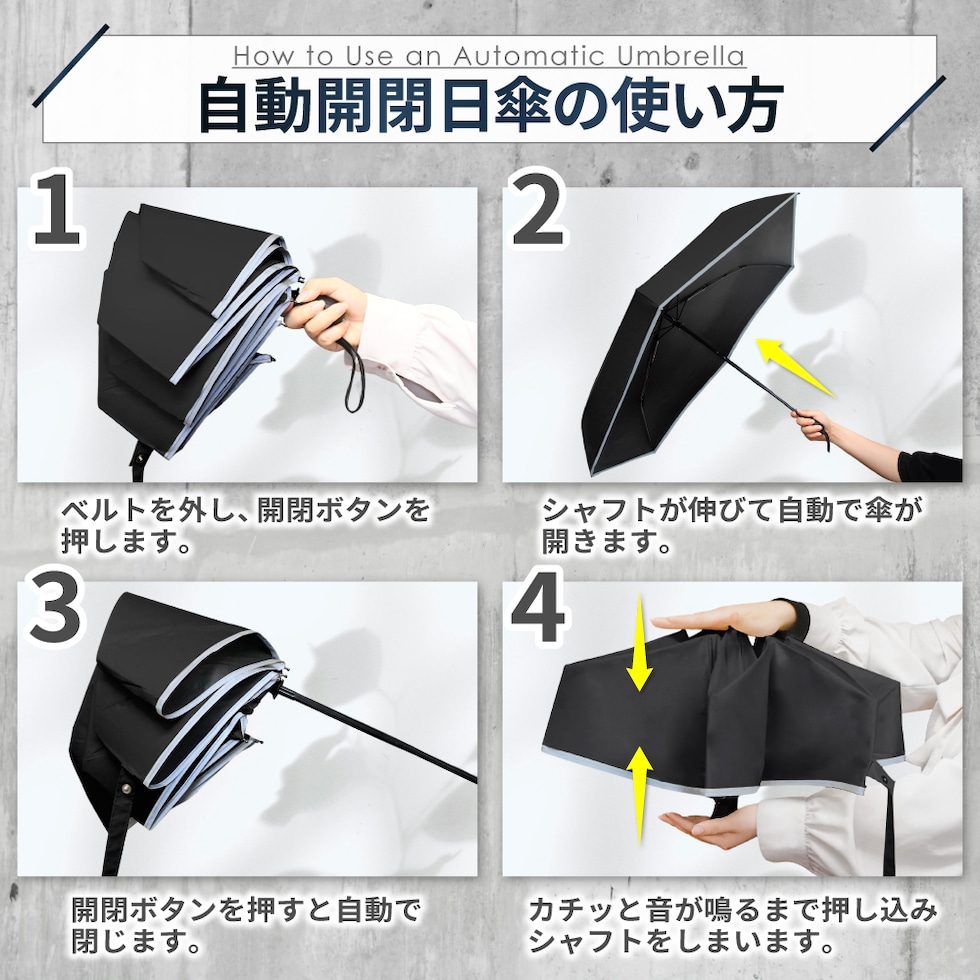 How to Use an Automatic Umbrella
自動開閉日傘の使い方

1
ベルトを外し、開閉ボタンを押します。

2
シャフトが伸びて自動で傘が開きます。

3
開閉ボタンを押すと自動で閉じます。

4
カチッと音が鳴るまで押し込みシャフトをしまいます。