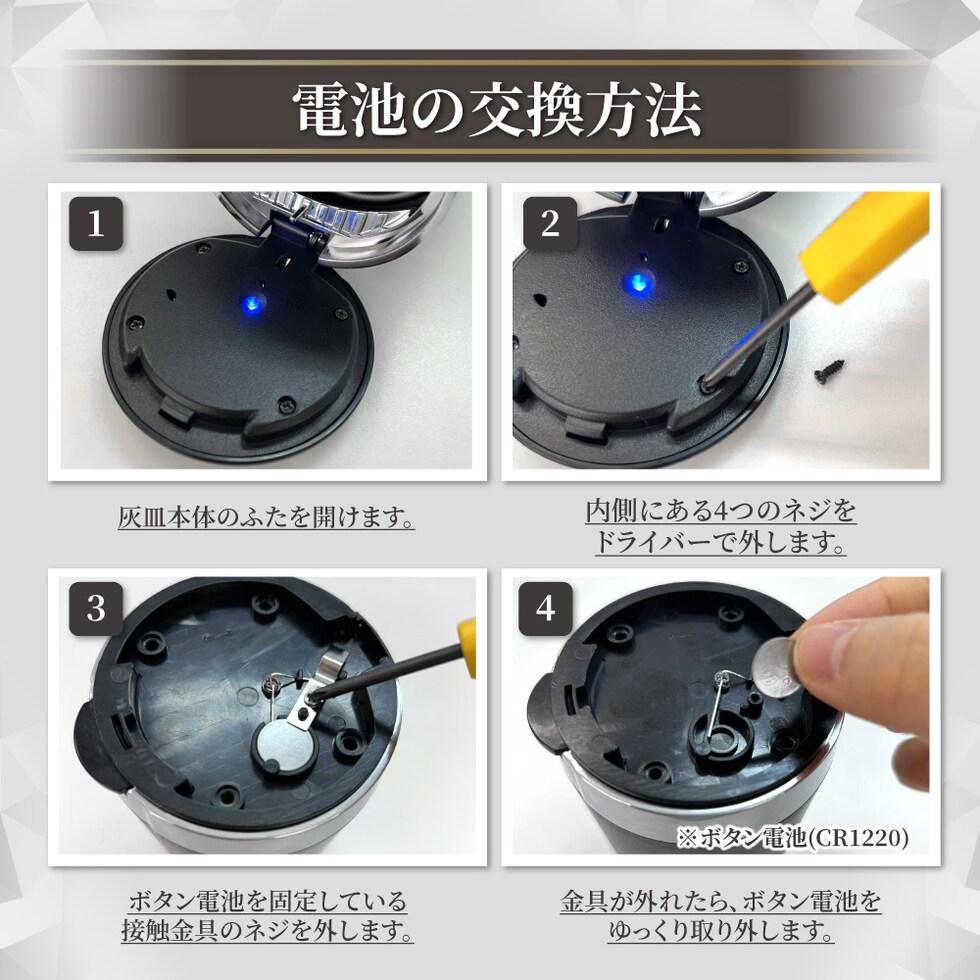 電池の交換方法

1

灰皿本体のふたを開けます。

2

内側にある4つのネジをドライバーで外します。

3

ボタン電池を固定している接触金具のネジを外します。

4

※ボタン電池(CR1220)

金具が外れたら、ボタン電池をゆっくり取り外します。