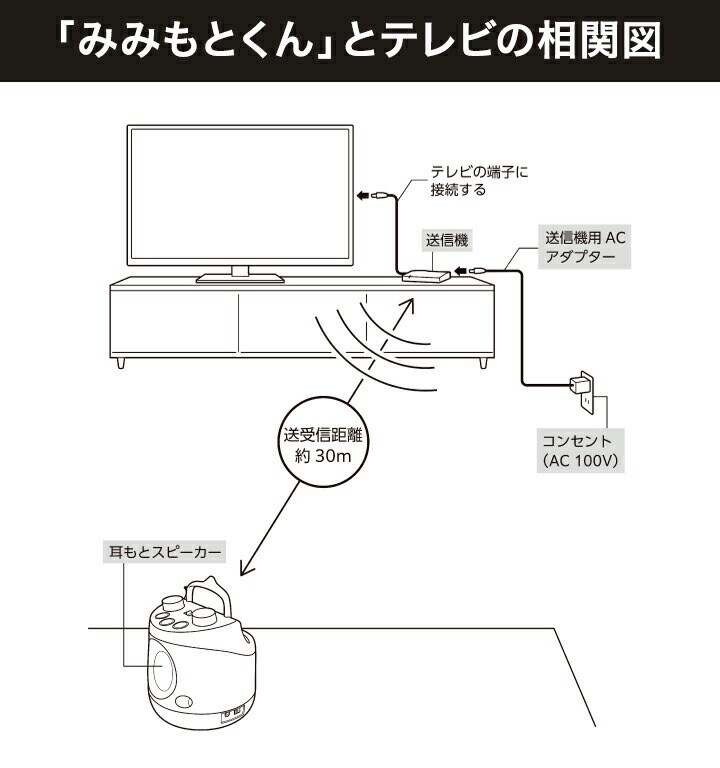 「みみもとくん」とテレビの相関図

テレビの端子に接続する

送信機

送信機用 AC アダプター

コンセント (AC 100V)

送受信距離 約 30m

耳もとスピーカー