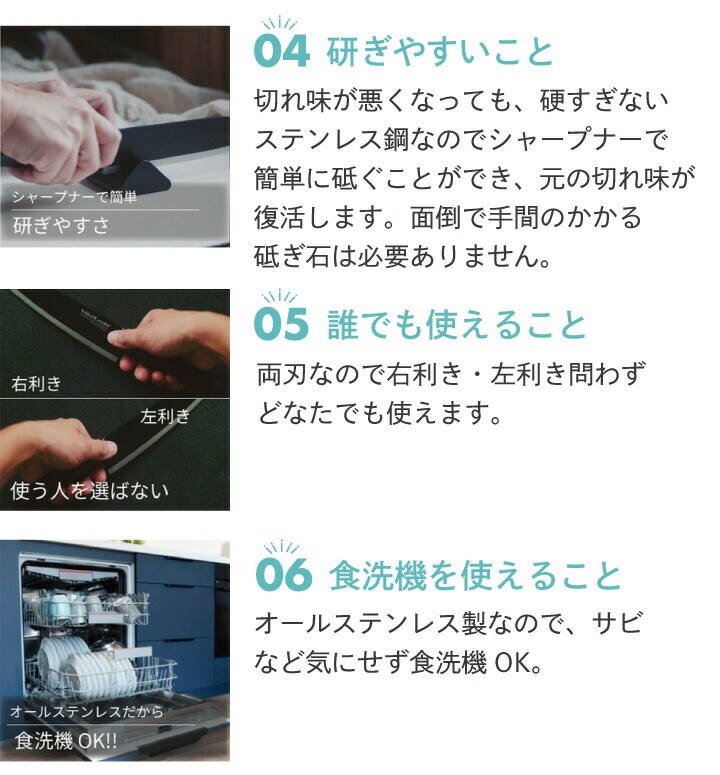 シャープナーで簡単
研ぎやすさ

04 研ぎやすいこと
切れ味が悪くなっても、硬すぎないステンレス鋼なのでシャープナーで簡単に砥ぐことができ、元の切れ味が復活します。面倒で手間のかかる砥ぎ石は必要ありません。

右利き
左利き
使う人を選ばない

05 誰でも使えること
両刃なので右利き・左利き問わずどなたでも使えます。

オールステンレスだから
食洗機 OK!!

06 食洗機を使えること
オールステンレス製なので、サビなど気にせず食洗機 OK。