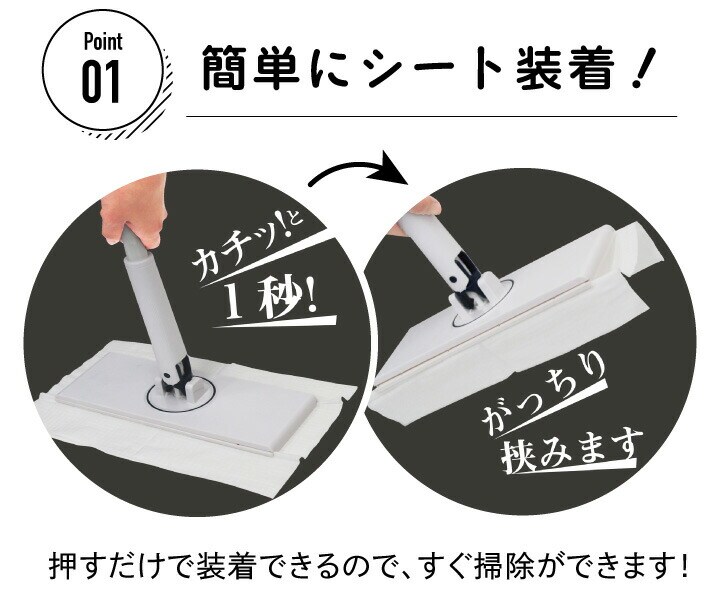 Point
01

簡単にシート装着！

カチッ!と
1秒!

がっちり
挟みます

押すだけで装着できるので、すぐ掃除ができます！