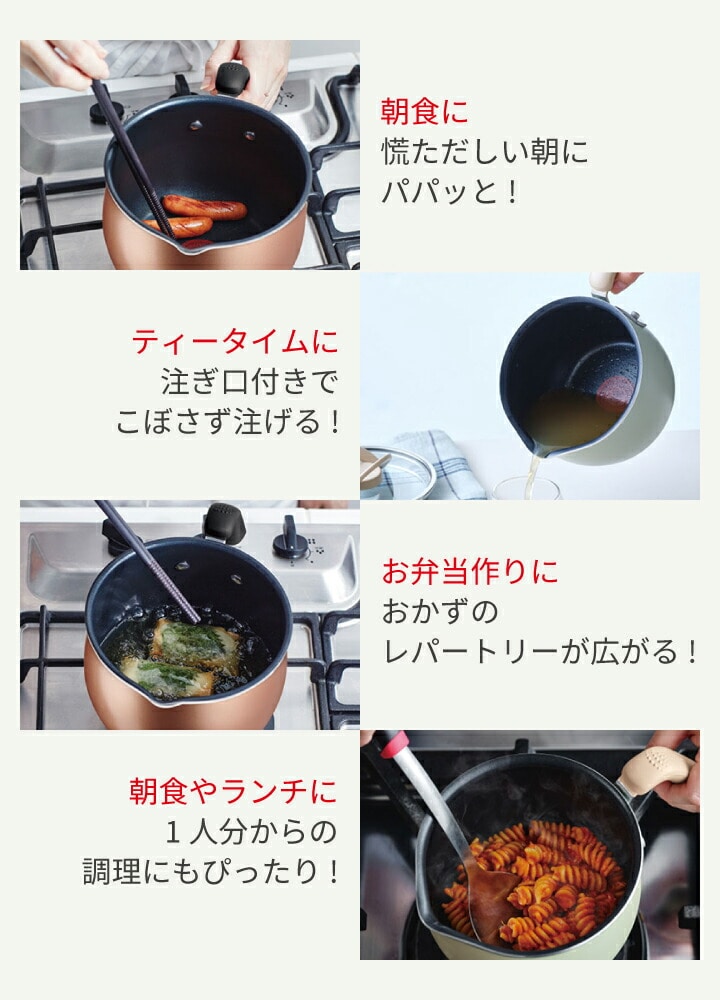 朝食に
慌ただしい朝に
パパッと！

ティータイムに
注ぎ口付きで
こぼさず注げる！

お弁当作りに
おかずの
レパートリーが広がる！

朝食やランチに
１人分からの
調理にもぴったり！