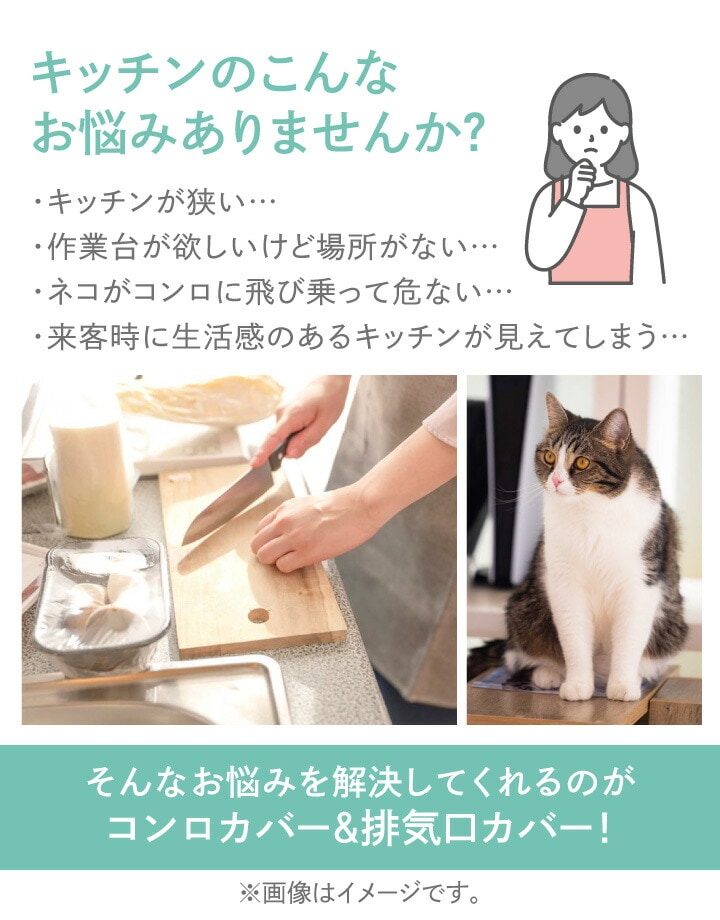 キッチンのこんな
お悩みありませんか?

・キッチンが狭い…
・作業台が欲しいけど場所がない…
・ネコがコンロに飛び乗って危ない…
・来客時に生活感のあるキッチンが見えてしまう…

そんなお悩みを解決してくれるのが
コンロカバー&排気口カバー!

※画像はイメージです。