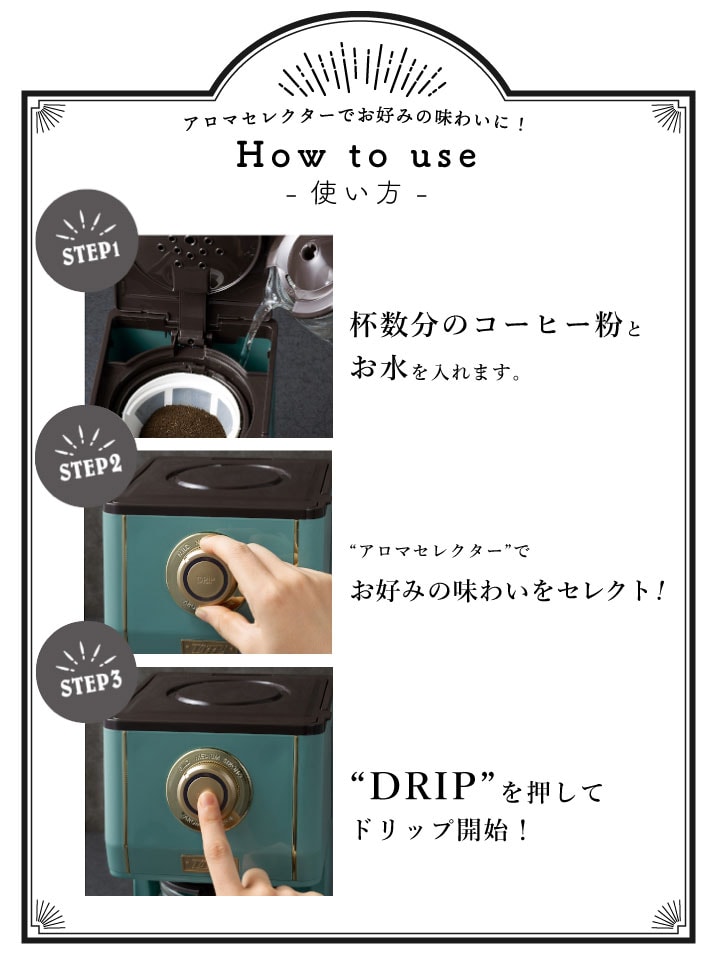 アロマセレクターでお好みの味わいに！

How to use

- 使い方 -

STEP1

杯数分のコーヒー粉とお水を入れます。

STEP2

DRIP

“アロマセレクター”で

お好みの味わいをセレクト！

STEP3

“DRIP”を押して

ドリップ開始！