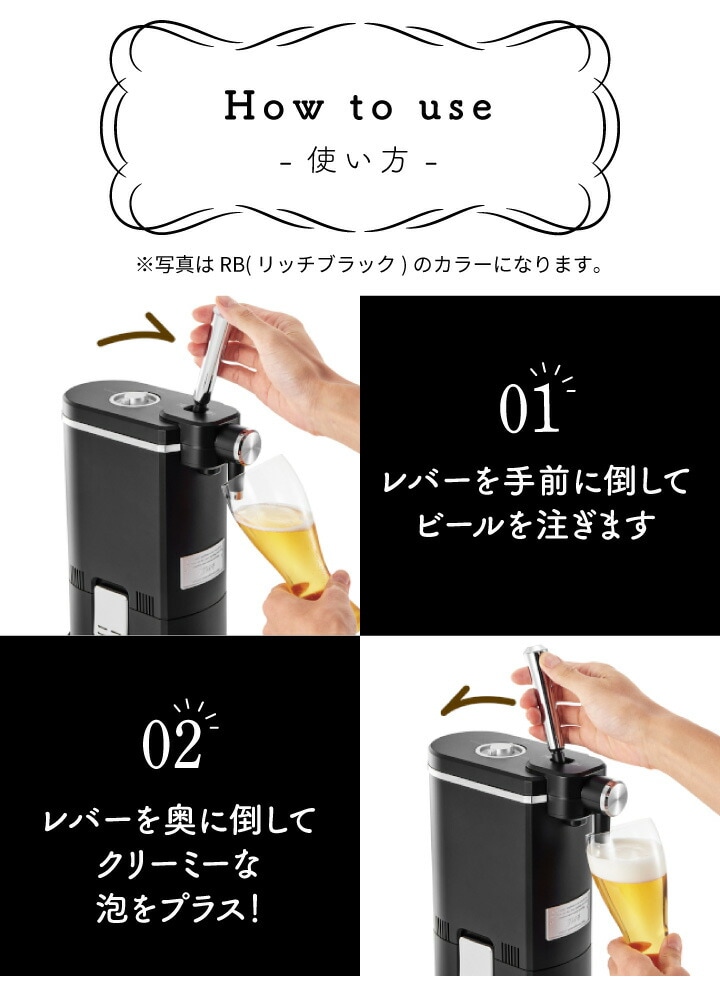 How to use
- 使い方 -

※写真は RB( リッチブラック ) のカラーになります。

01
レバーを手前に倒して
ビールを注ぎます

02
レバーを奥に倒して
クリーミーな
泡をプラス!