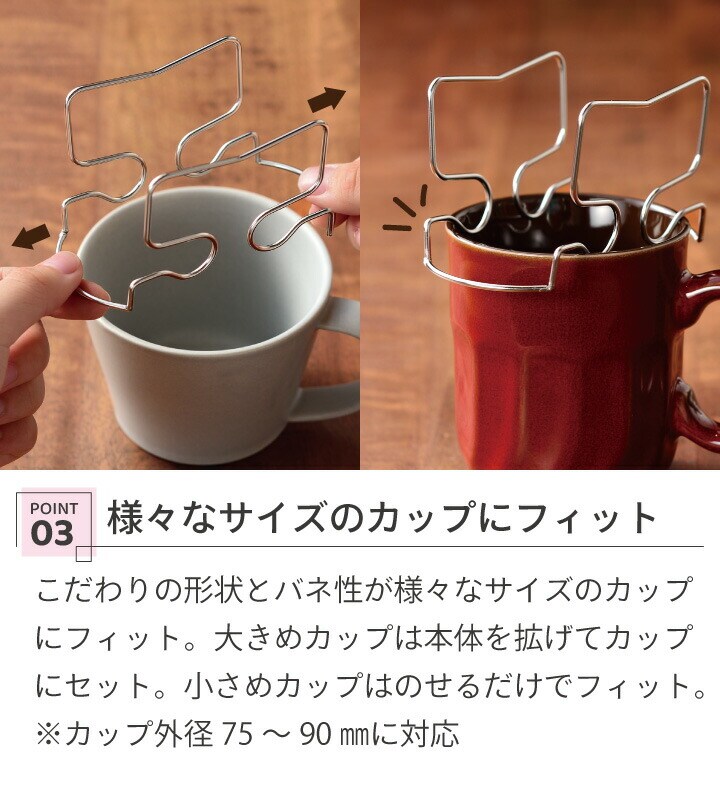 POINT
03
様々なサイズのカップにフィット

こだわりの形状とバネ性が様々なサイズのカップにフィット。大きめカップは本体を拡げてカップにセット。小さめカップはのせるだけでフィット。
※カップ外径 75 ～ 90 ㎜に対応