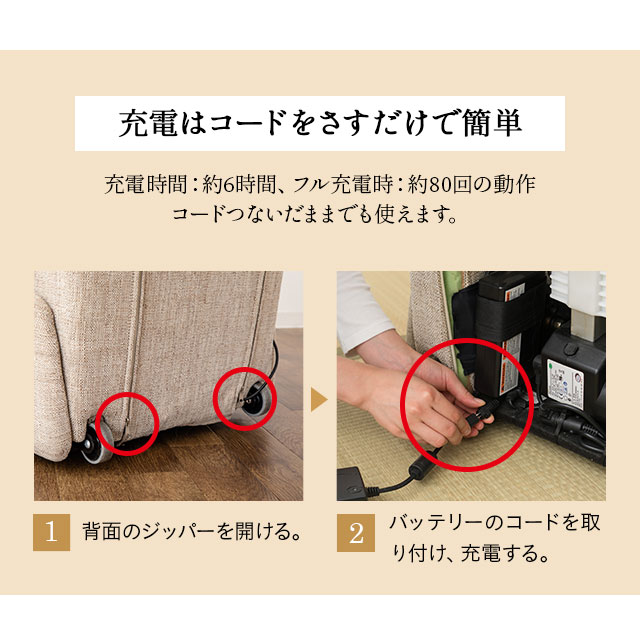 充電はコードをさすだけで簡単

充電時間：約6時間、フル充電時：約80回の動作
コードつないだままでも使えます。

1 背面のジッパーを開ける。

2 バッテリーのコードを取り付け、充電する。