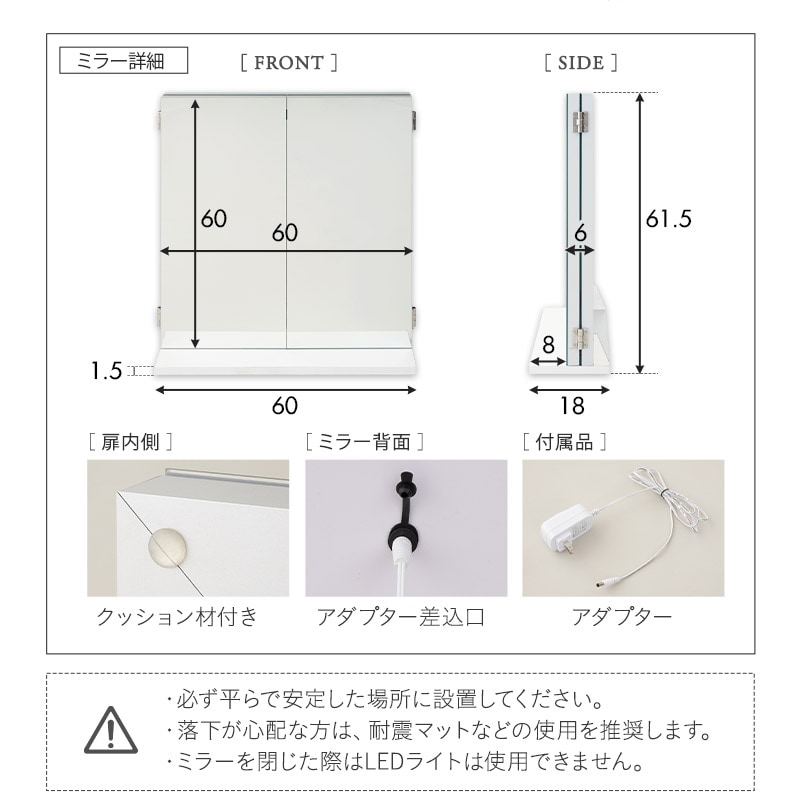 ミラー詳細

[ FRONT ]

60

60

1.5

60

[ SIDE ]

6

61.5

8

18

[ 扉内側 ]

クッション材付き

[ ミラー背面 ]

アダプター差込口

[ 付属品 ]

アダプター

・必ず平らで安定した場所に設置してください。
・落下が心配な方は、耐震マットなどの使用を推奨します。
・ミラーを閉じた際はLEDライトは使用できません。