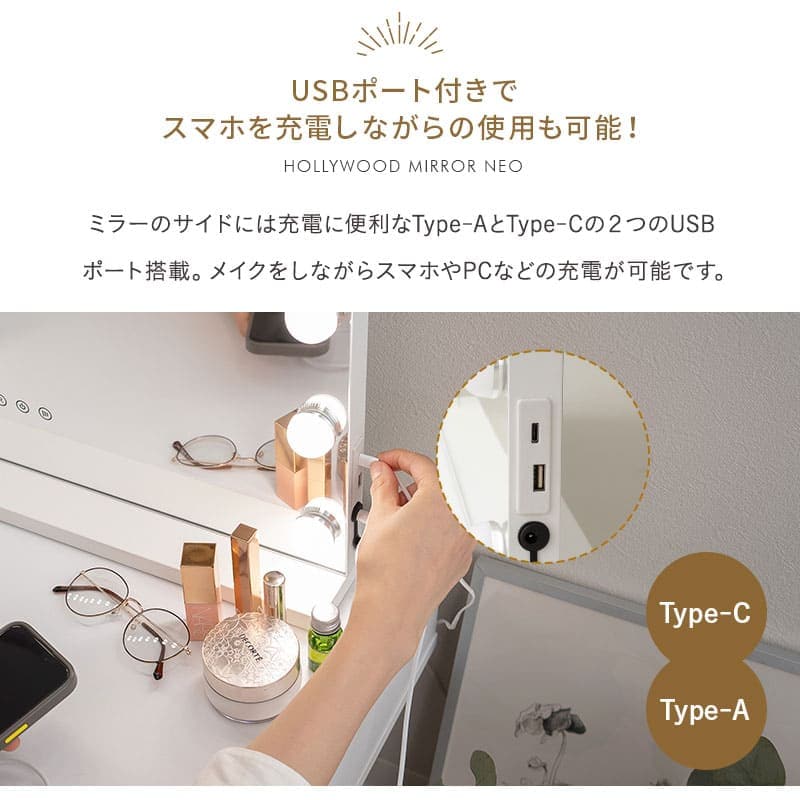 USBポート付きで
スマホを充電しながらの使用も可能！

HOLLYWOOD MIRROR NEO

ミラーのサイドには充電に便利なType-AとType-Cの２つのUSBポート搭載。メイクをしながらスマホやPCなどの充電が可能です。

DECORTÉ

Type-C

Type-A