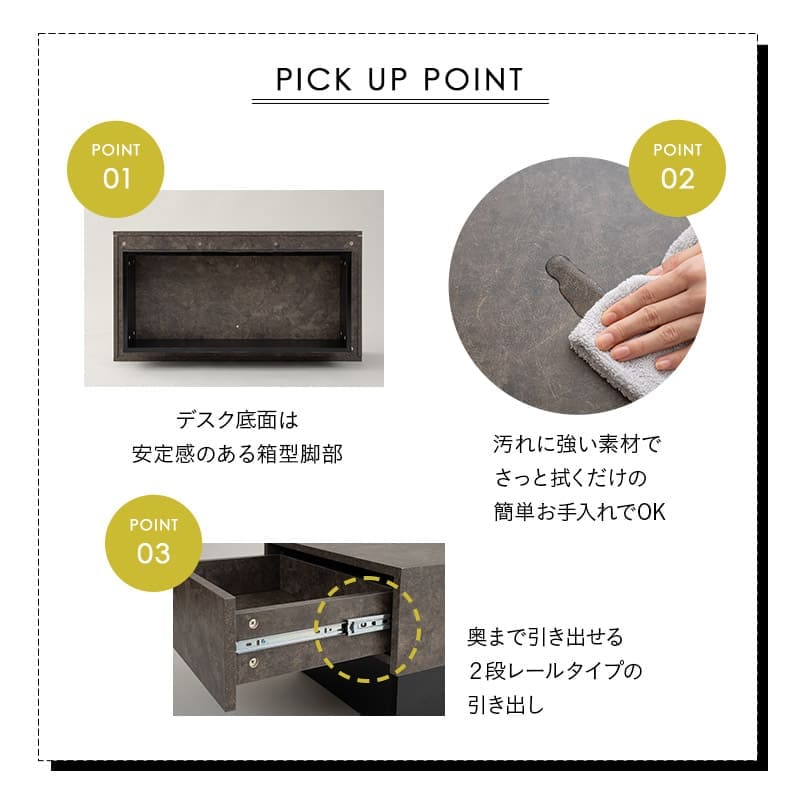 PICK UP POINT

POINT
01

デスク底面は
安定感のある箱型脚部

POINT
02

汚れに強い素材で
さっと拭くだけの
簡単お手入れでOK

POINT
03

奥まで引き出せる
２段レールタイプの
引き出し