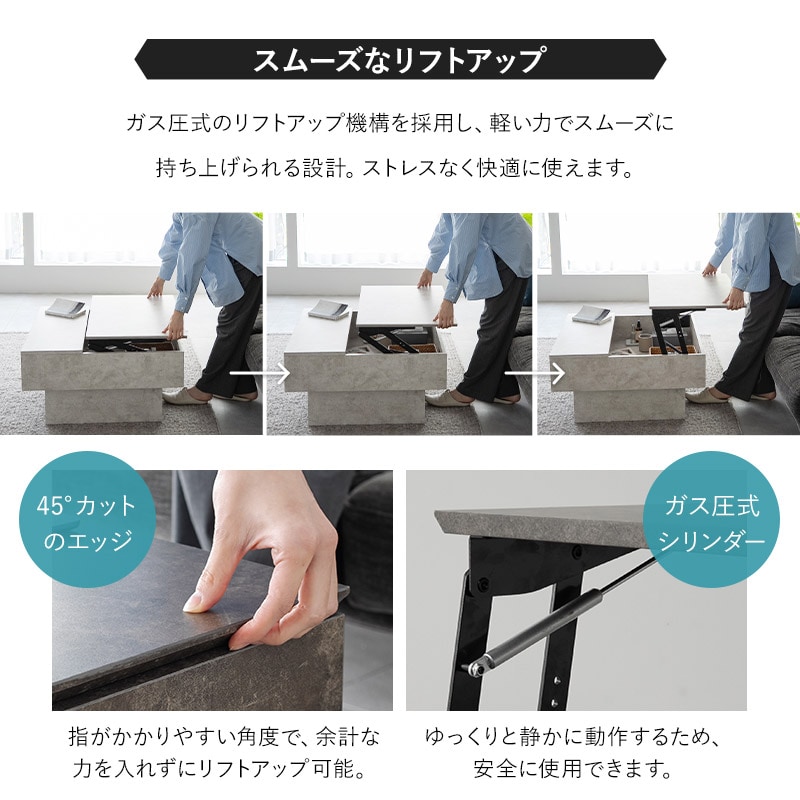 スムーズなリフトアップ

ガス圧式のリフトアップ機構を採用し、軽い力でスムーズに持ち上げられる設計。ストレスなく快適に使えます。

45°カットのエッジ

ガス圧式シリンダー

指がかかりやすい角度で、余計な力を入れずにリフトアップ可能。

ゆっくりと静かに動作するため、安全に使用できます。