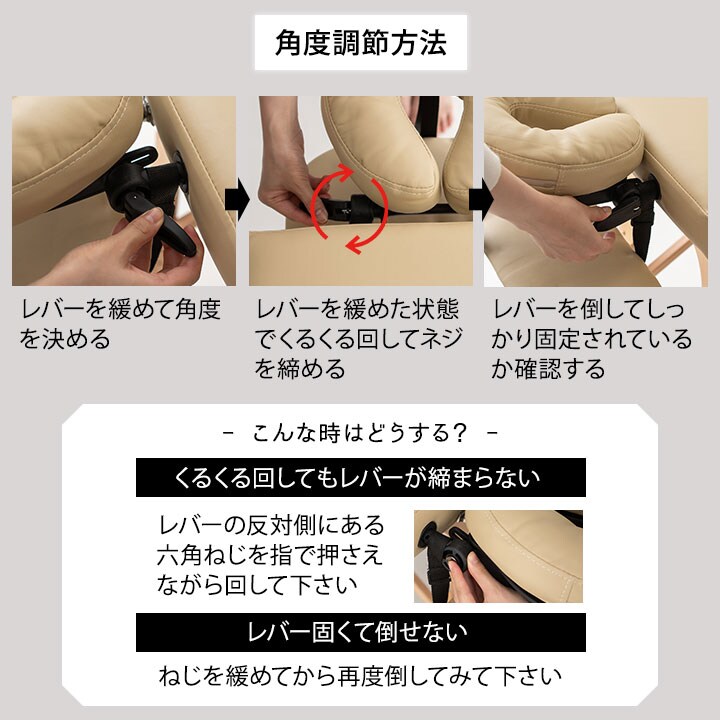 角度調節方法

レバーを緩めて角度を決める

レバーを緩めた状態でくるくる回してネジを締める

レバーを倒してしっかり固定されているか確認する

- こんな時はどうする？ -

くるくる回してもレバーが締まらない

レバーの反対側にある六角ねじを指で押さえながら回して下さい

レバー固くて倒せない

ねじを緩めてから再度倒してみて下さい