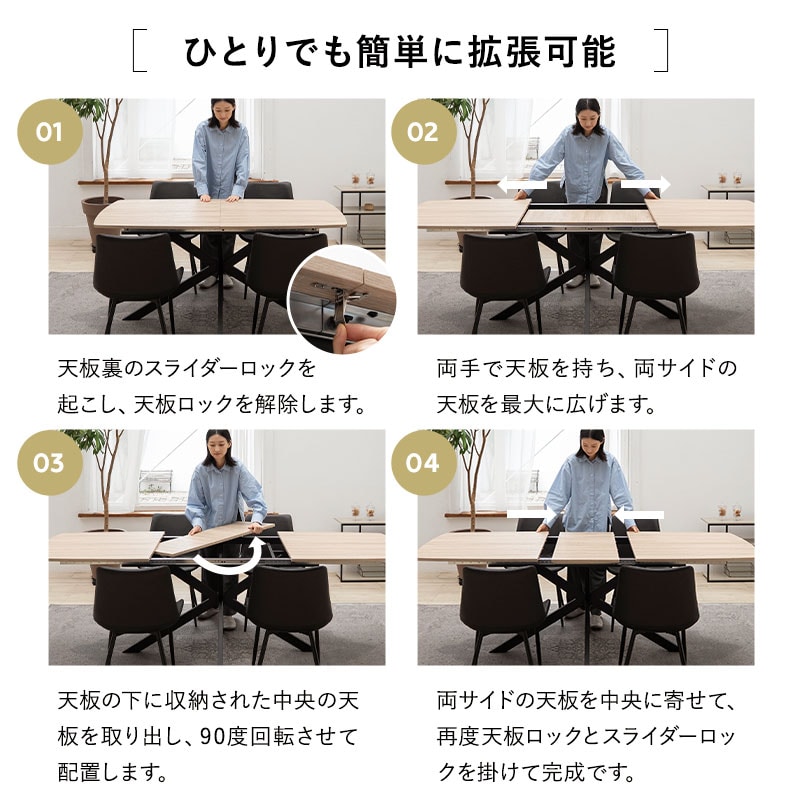 ひとりでも簡単に拡張可能

01

天板裏のスライダーロックを起こし、天板ロックを解除します。

02

両手で天板を持ち、両サイドの天板を最大に広げます。

03

天板の下に収納された中央の天板を取り出し、90度回転させて配置します。

04

両サイドの天板を中央に寄せて、再度天板ロックとスライダーロックを掛けて完成です。