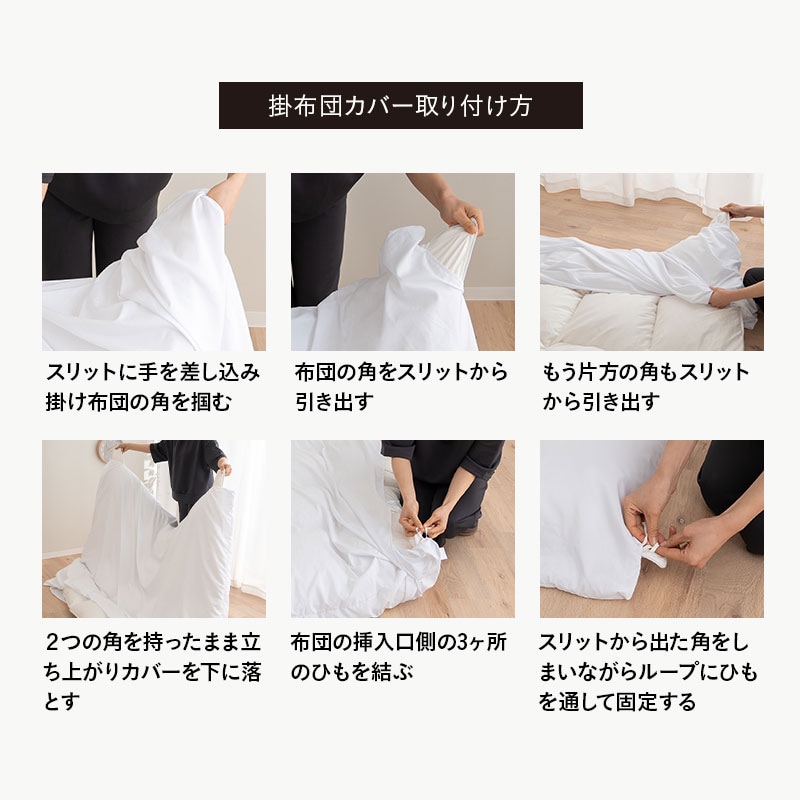 掛布団カバー取り付け方

スリットに手を差し込み掛け布団の角を掴む

布団の角をスリットから引き出す

もう片方の角もスリットから引き出す

2つの角を持ったまま立ち上がりカバーを下に落とす

布団の挿入口側の3ヶ所のひもを結ぶ

スリットから出た角をしまいながらループにひもを通して固定する