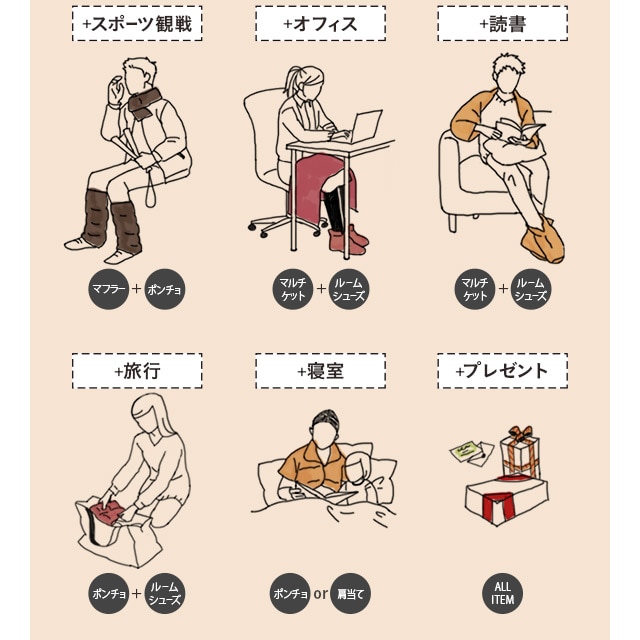 +スポーツ観戦

マフラー + ポンチョ

+オフィス

マルチケット + ルームシューズ

+読書

マルチケット + ルームシューズ

+旅行

ポンチョ + ルームシューズ

+寝室

ポンチョ or 肩当て

+プレゼント

ALL ITEM